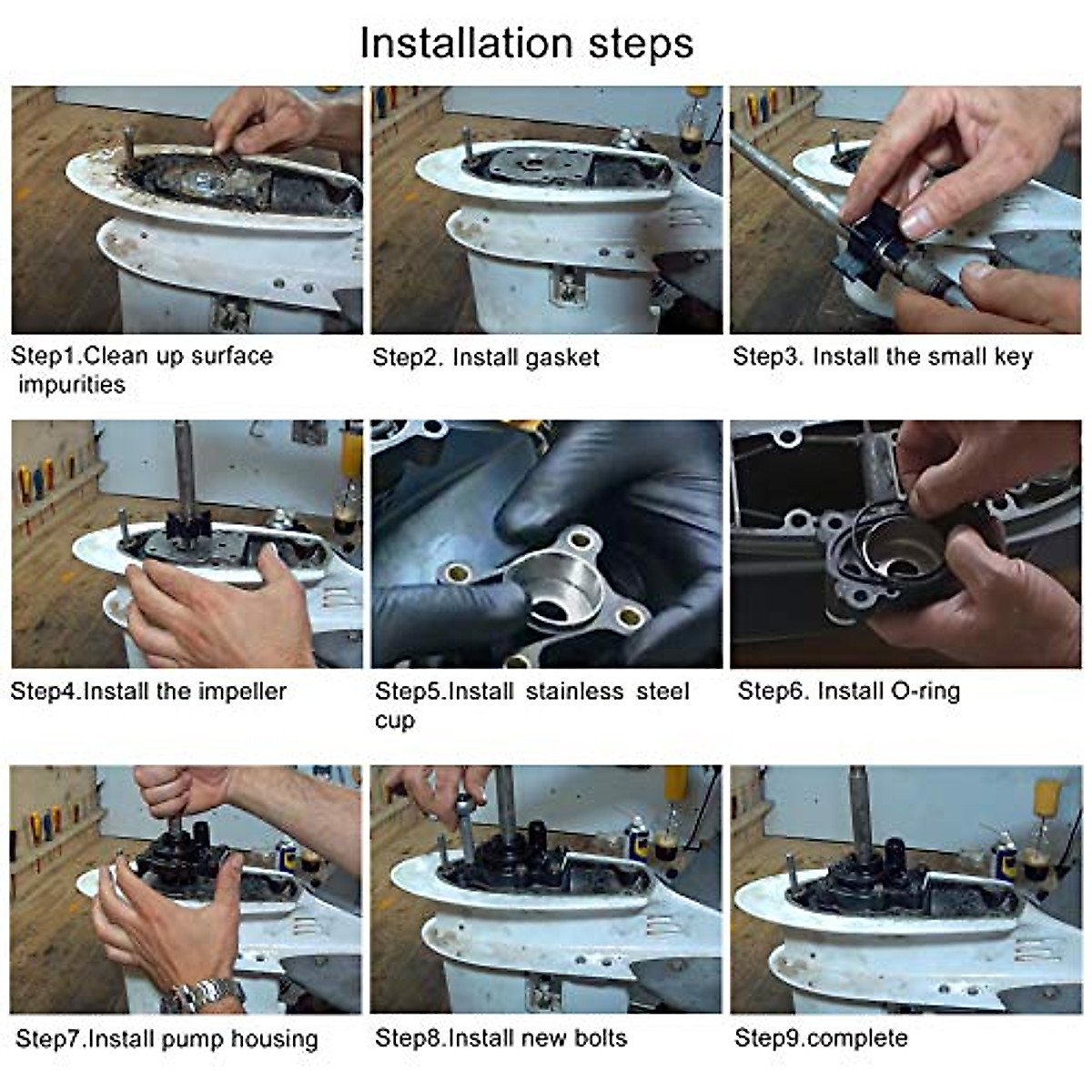 Installation steps

Step1.Clean up surface impurities

Step2. Install gasket

Step3. Install the small key

Step4.Install the impeller

Step5.Install stainless steel cup

Step6. Install O-ring

Step7.Install pump housing

Step8.Install new bolts

Step9.complete