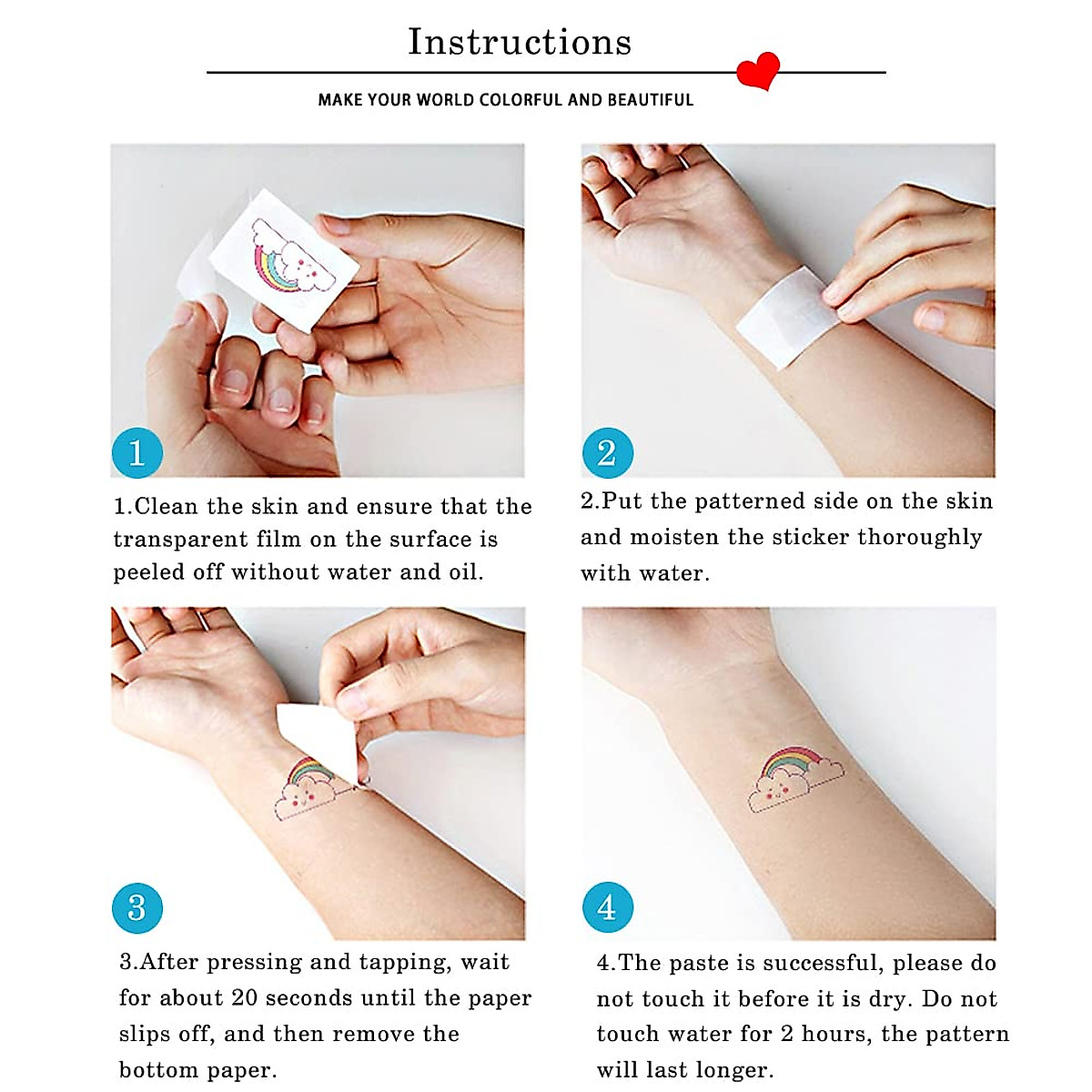 Instructions

MAKE YOUR WORLD COLORFUL AND BEAUTIFUL

1

1.Clean the skin and ensure that the transparent film on the surface is peeled off without water and oil.

2

2.Put the patterned side on the skin and moisten the sticker thoroughly with water.

3

3.After pressing and tapping, wait for about 20 seconds until the paper slips off, and then remove the bottom paper.

4

4.The paste is successful, please do not touch it before it is dry. Do not touch water for 2 hours, the pattern will last longer.