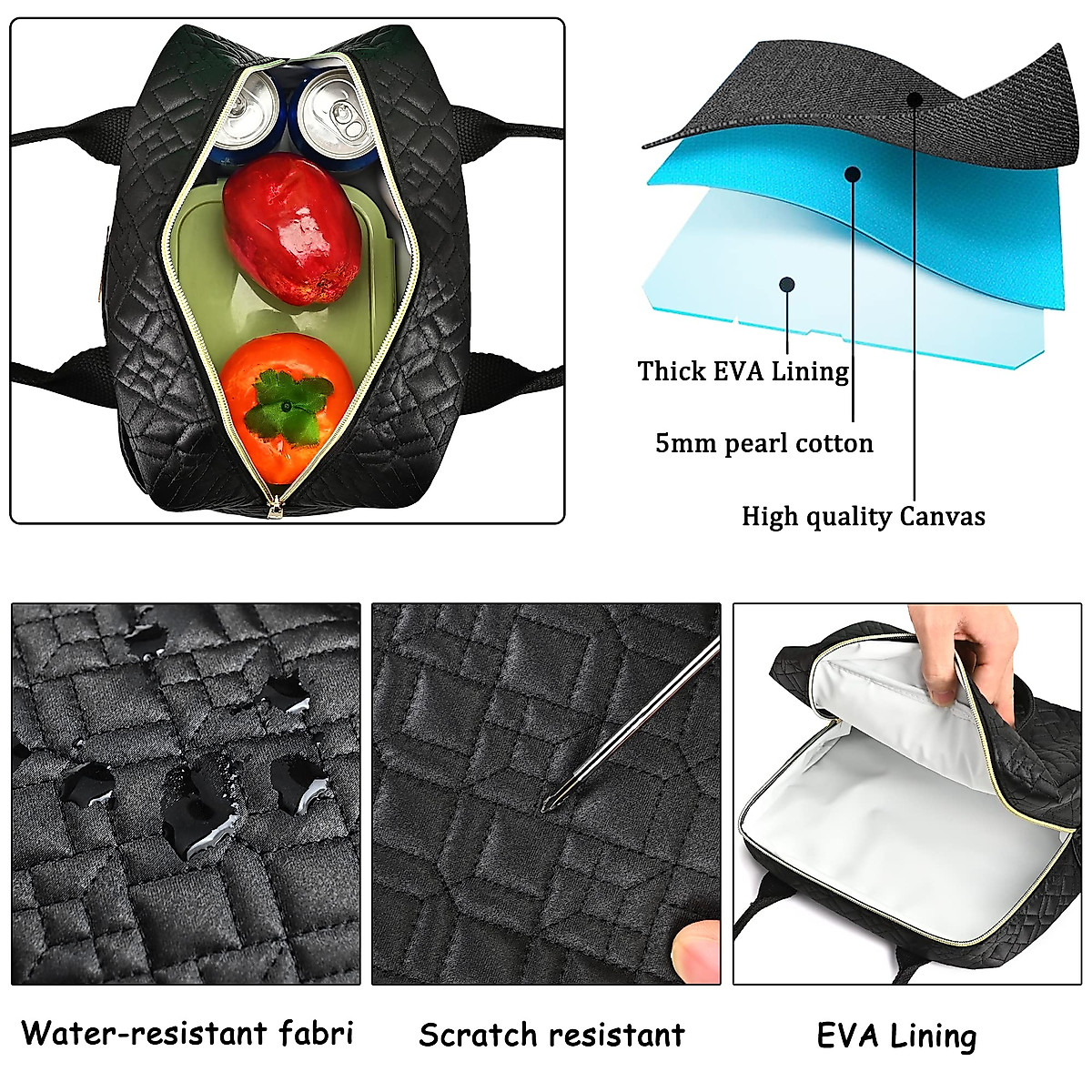 Thick EVA Lining

5mm pearl cotton

High quality Canvas

Water-resistant fabri

Scratch resistant

EVA Lining