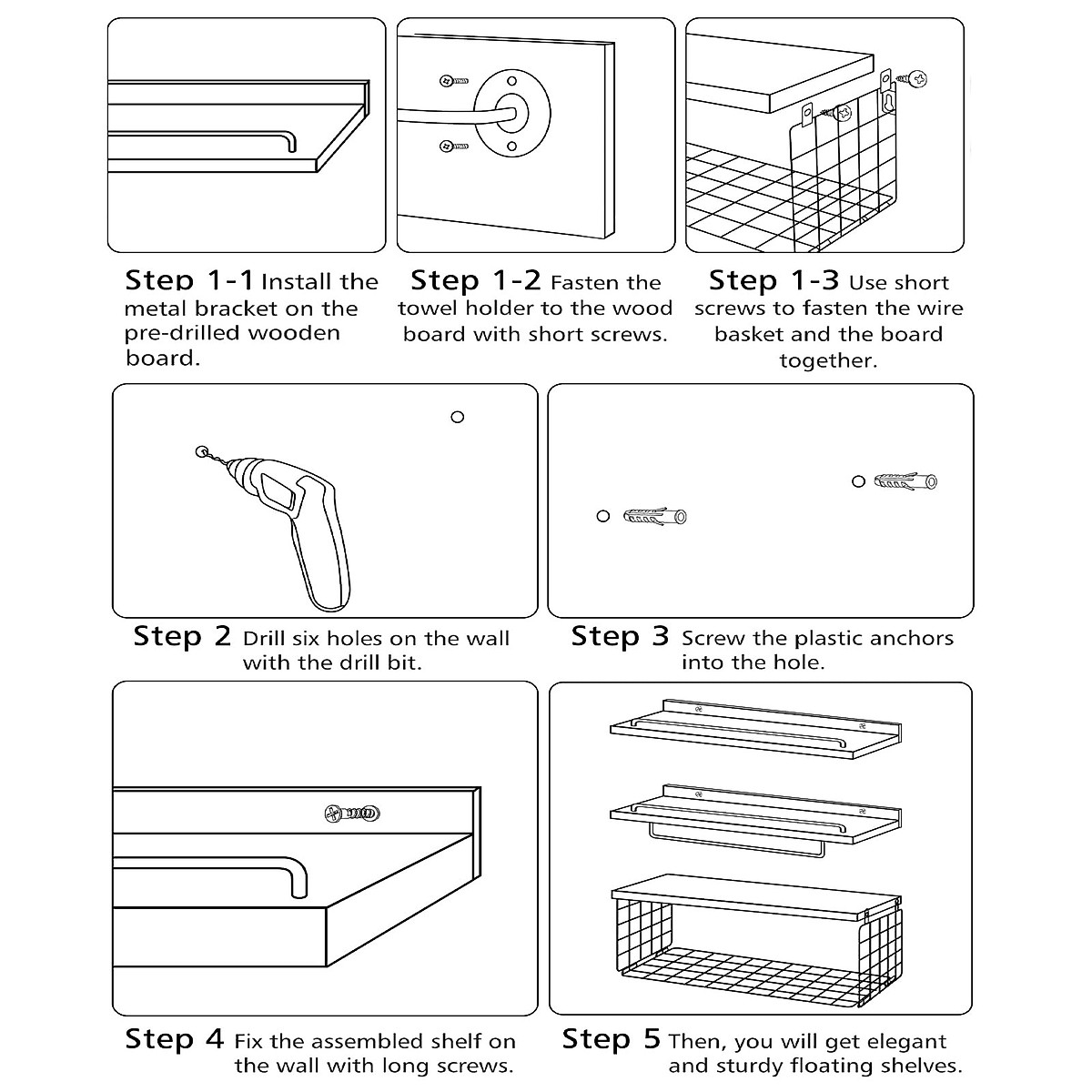 Step 1-1 Install the metal bracket on the pre-drilled wooden board.

Step 1-2 Fasten the towel holder to the wood board with short screws.

Step 1-3 Use short screws to fasten the wire basket and the board together.

Step 2 Drill six holes on the wall with the drill bit.

Step 3 Screw the plastic anchors into the hole.

Step 4 Fix the assembled shelf on the wall with long screws.

Step 5 Then, you will get elegant and sturdy floating shelves.