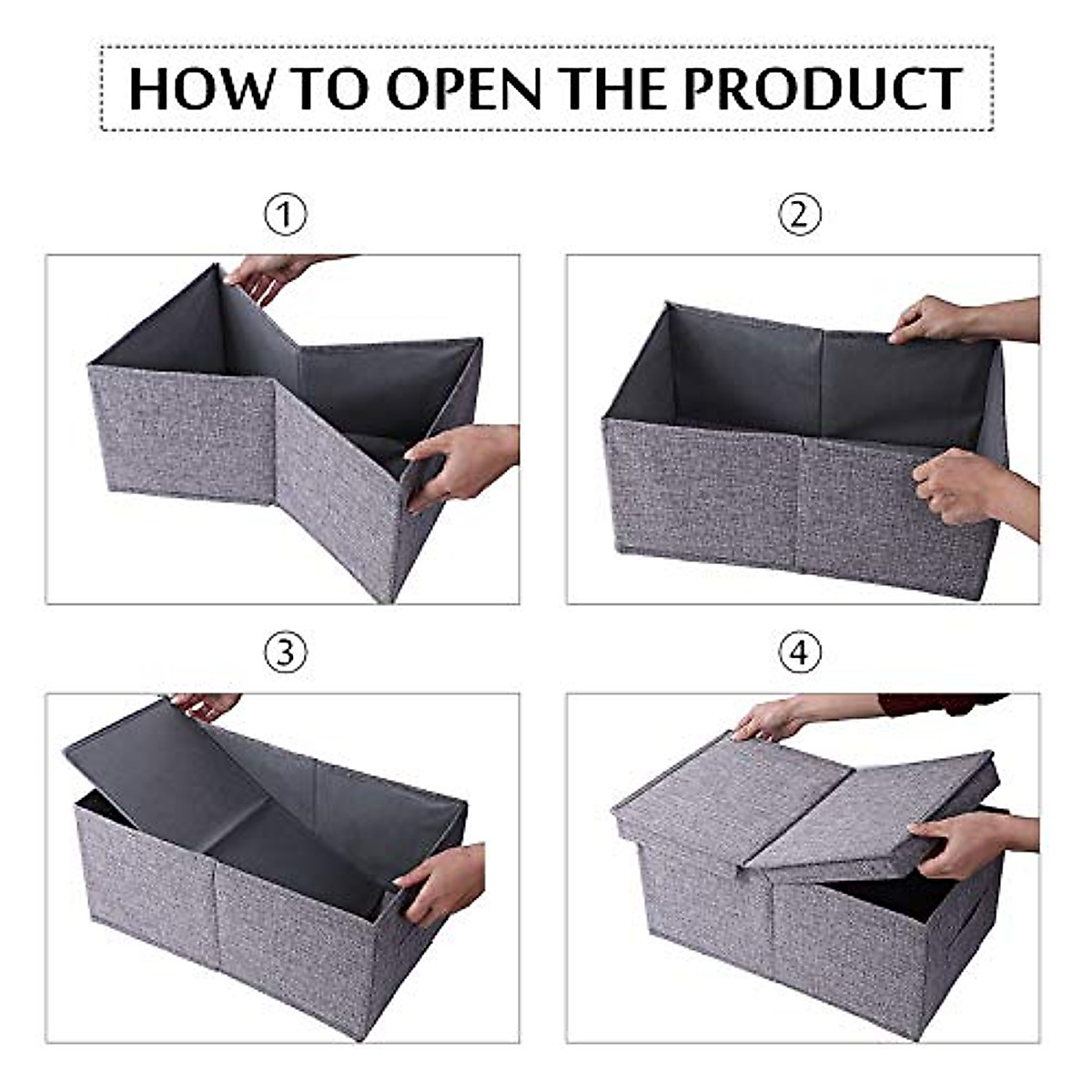 HOW TO OPEN THE PRODUCT

①

②

③

④