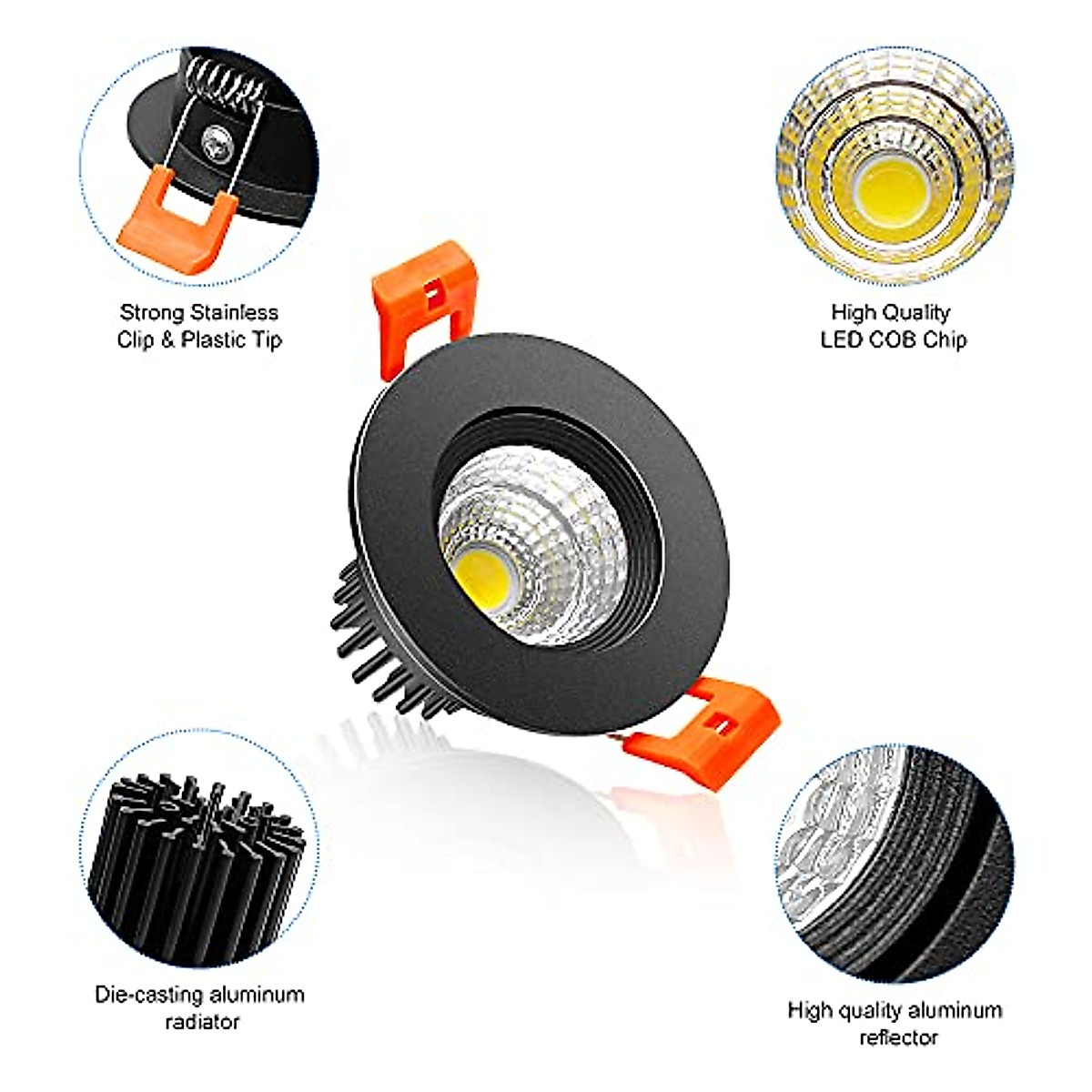 Strong Stainless Clip & Plastic Tip

High Quality LED COB Chip

Die-casting aluminum radiator

High quality aluminum reflector