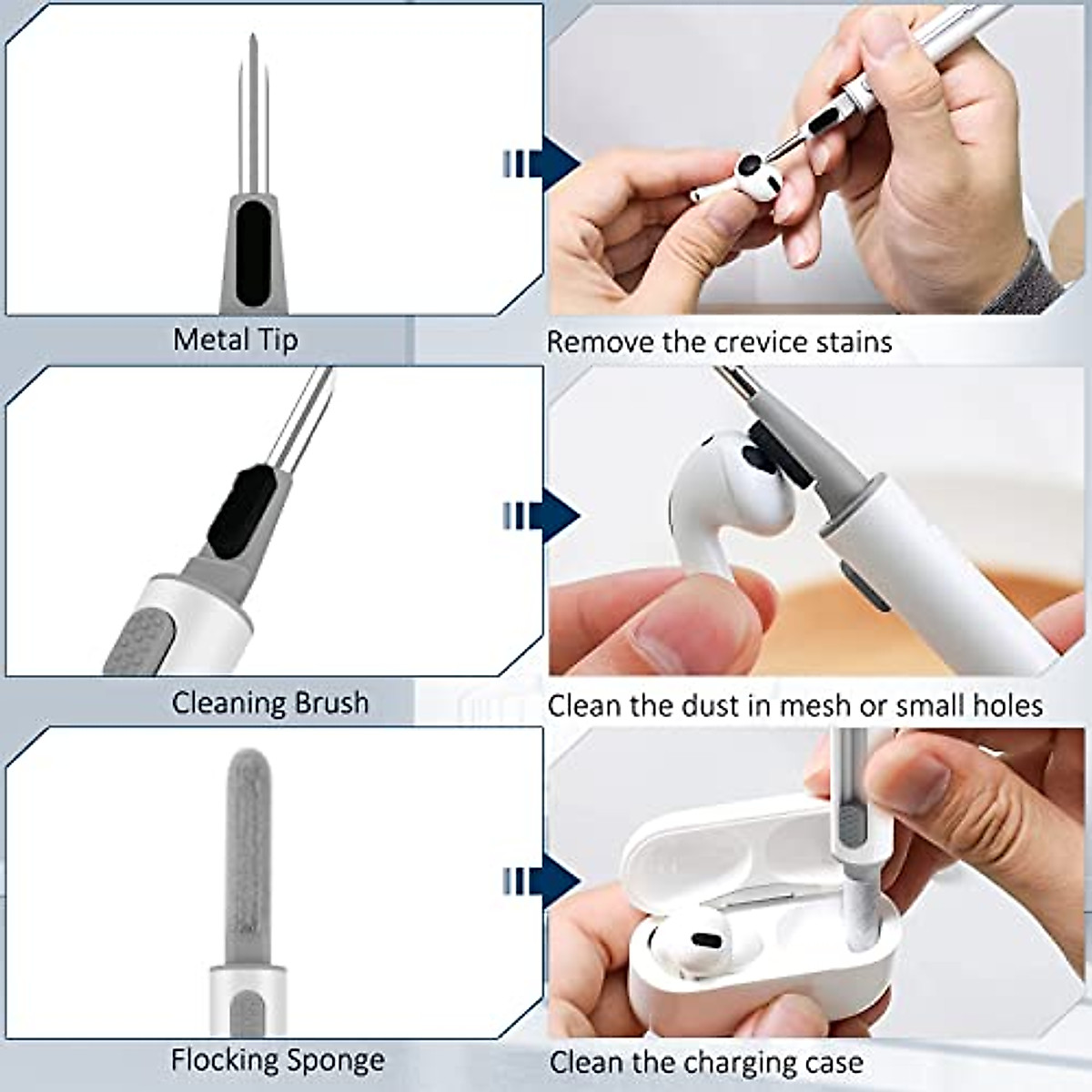 Metal Tip

Remove the crevice stains

Cleaning Brush

Clean the dust in mesh or small holes

Flocking Sponge

Clean the charging case