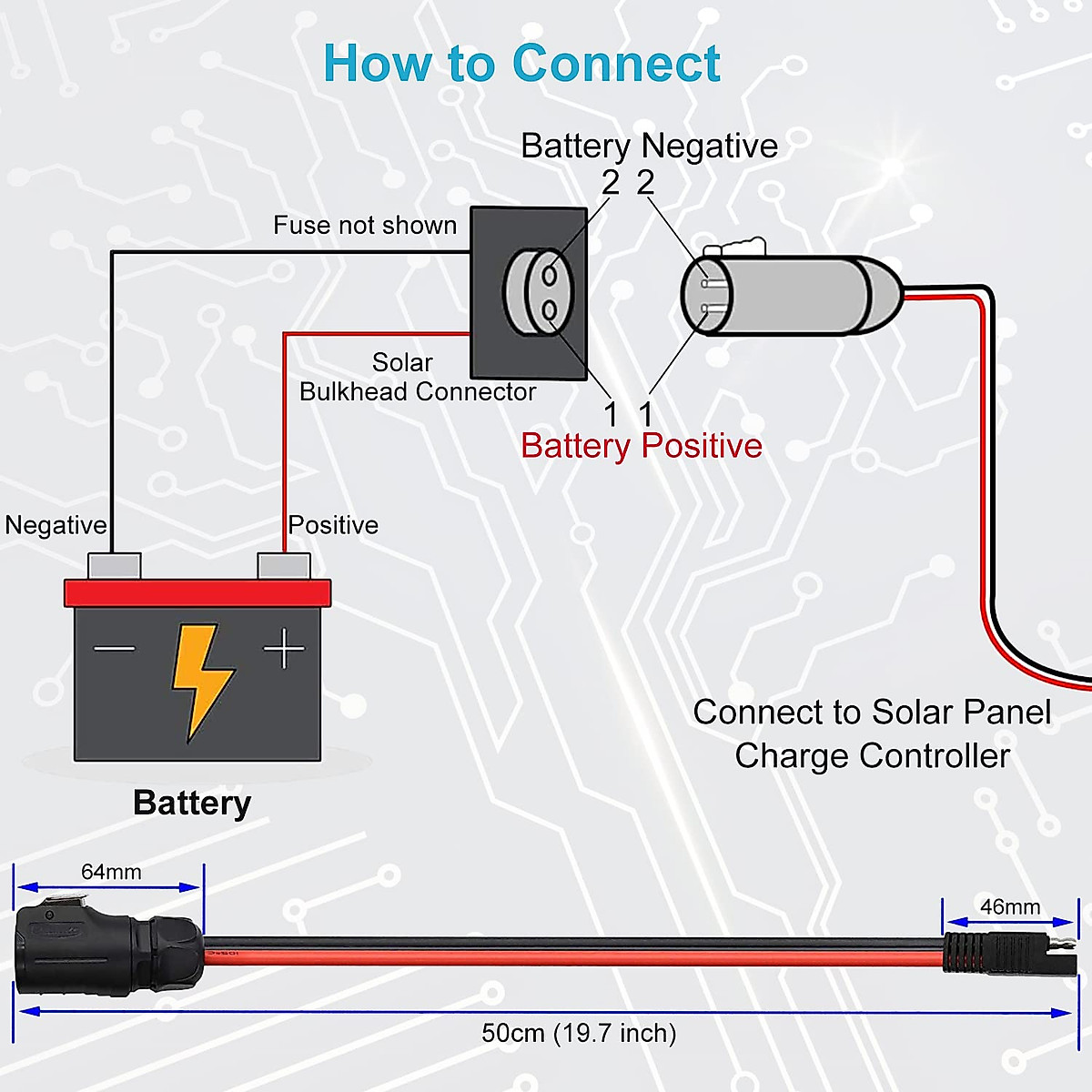 How to Connect

Battery Negative
2 2

Fuse not shown

Solar
Bulkhead Connector

1 1
Battery Positive

Negative

Positive

Battery

Connect to Solar Panel
Charge Controller

64mm

46mm

50cm (19.7 inch)