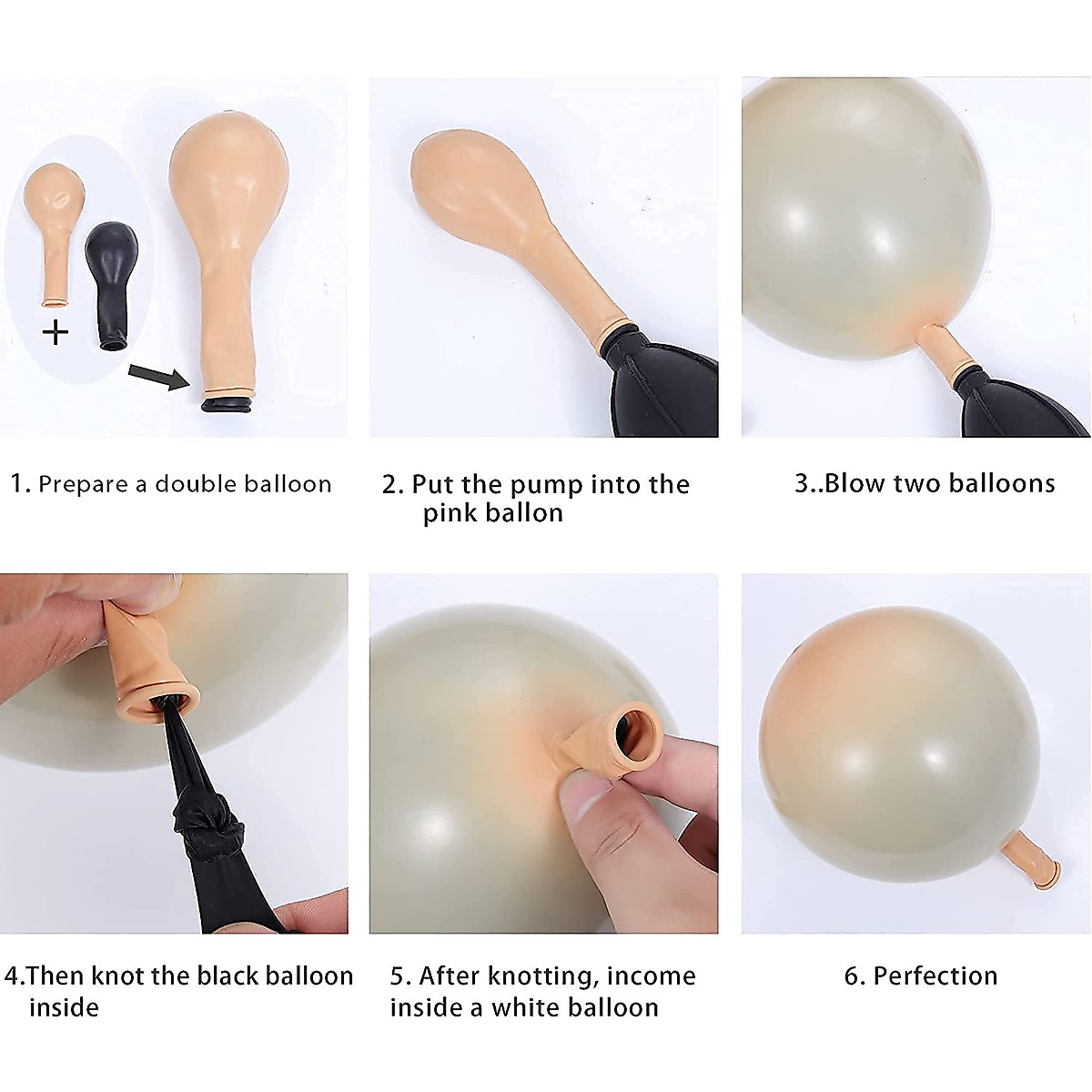 +

1. Prepare a double balloon

2. Put the pump into the pink ballon

3..Blow two balloons

4.Then knot the black balloon inside

5. After knotting, income inside a white balloon

6. Perfection