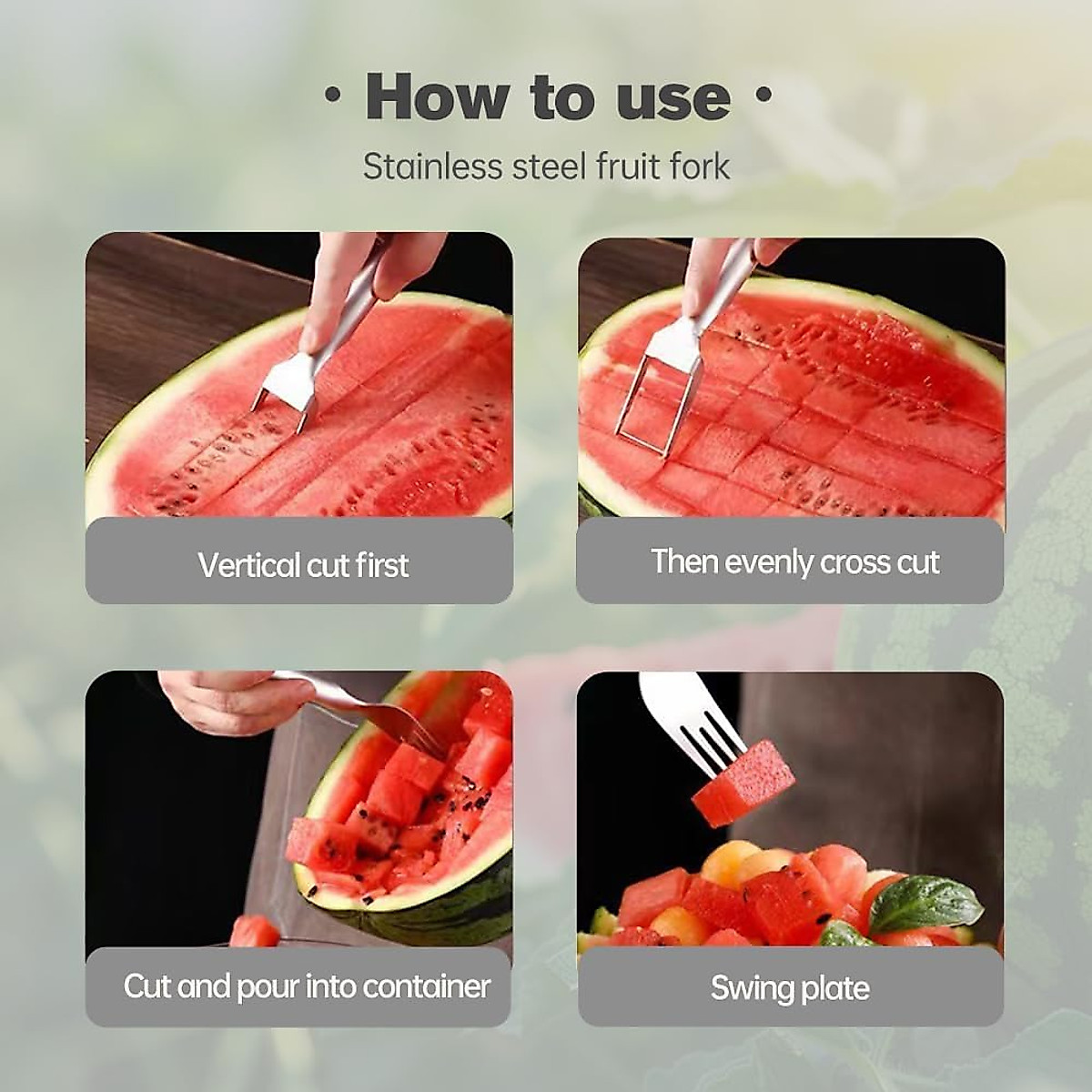 · How to use ·

Stainless steel fruit fork

Vertical cut first

Then evenly cross cut

Cut and pour into container

Swing plate