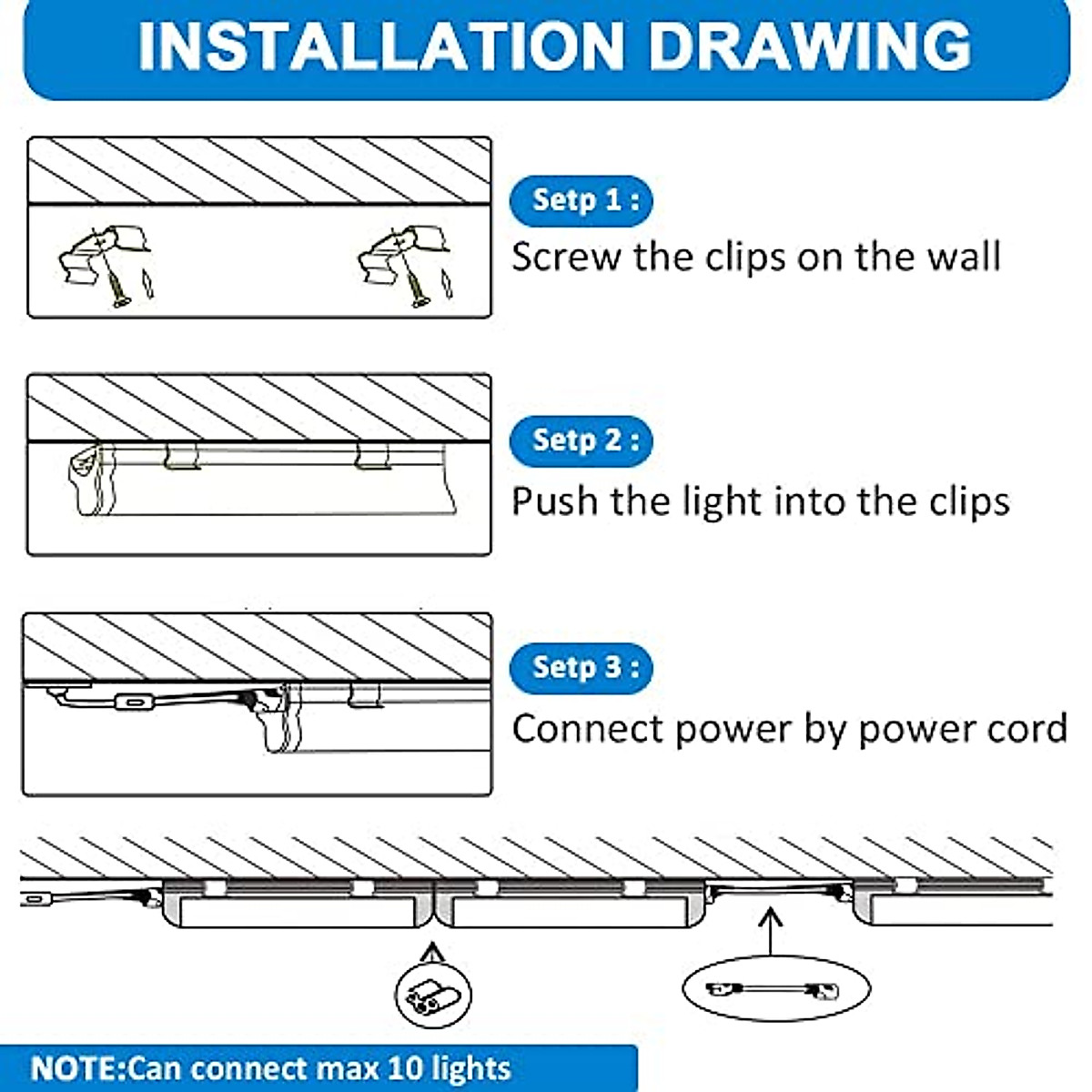 INSTALLATION DRAWING

Setp 1 :
Screw the clips on the wall

Setp 2 :
Push the light into the clips

Setp 3 :
Connect power by power cord

NOTE:Can connect max 10 lights