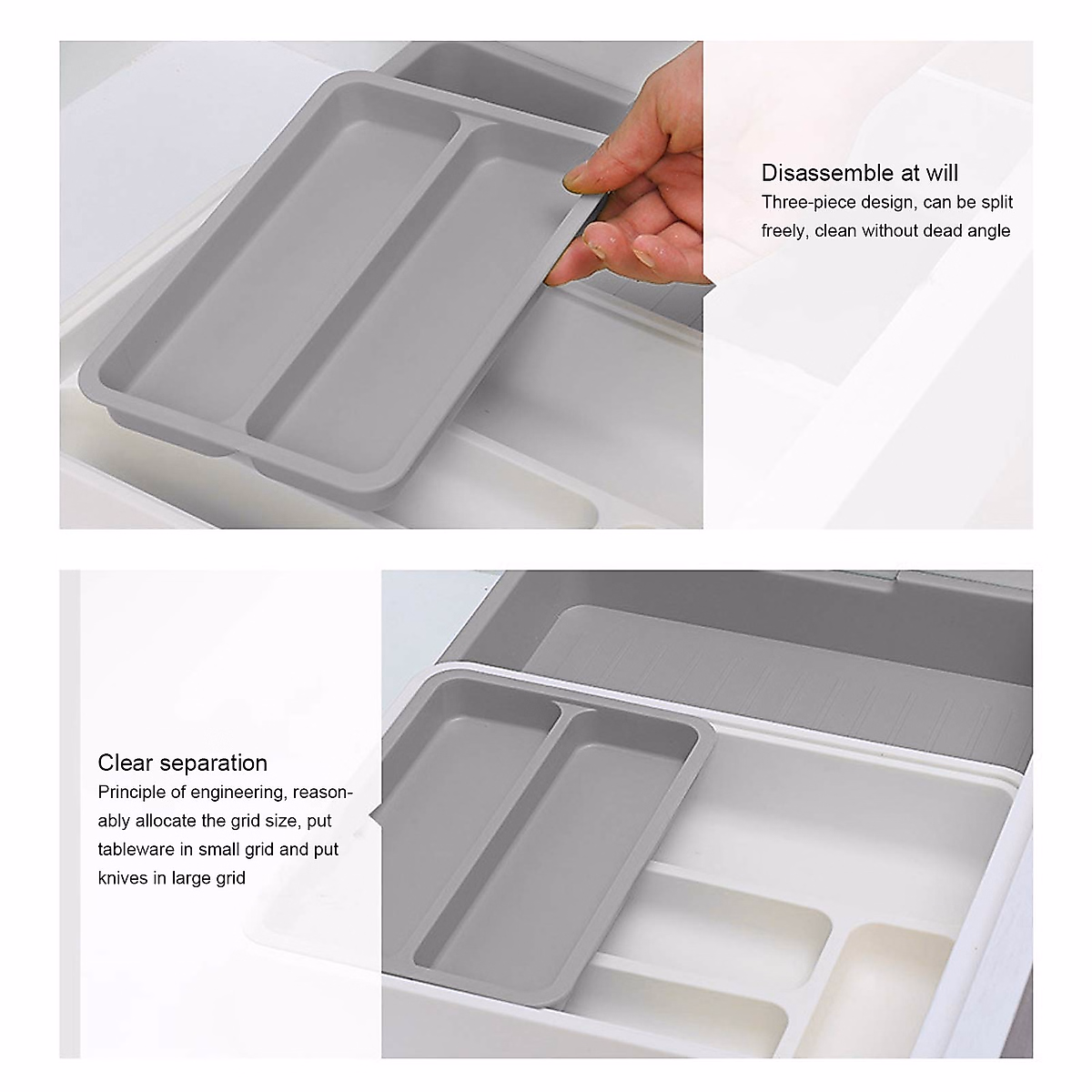 Disassemble at will
Three-piece design, can be split freely, clean without dead angle

Clear separation
Principle of engineering, reasonably allocate the grid size, put tableware in small grid and put knives in large grid