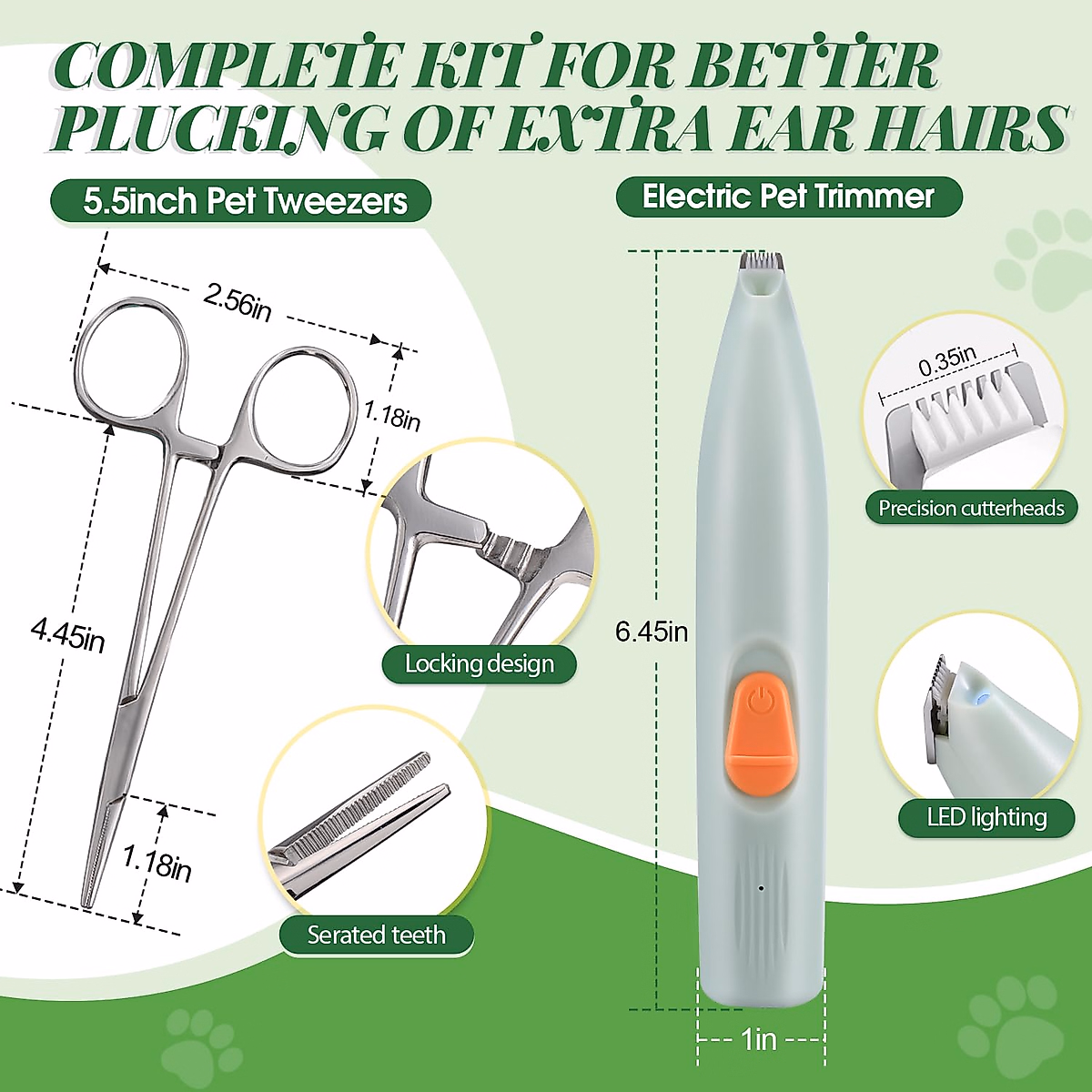 COMPLETE KIT FOR BETTER PLUCKING OF EXTRA EAR HAIRS

5.5inch Pet Tweezers

2.56in

1.18in

4.45in

1.18in

Locking design

Serated teeth

Electric Pet Trimmer

6.45in

1in

0.35in

Precision cutterheads

LED lighting