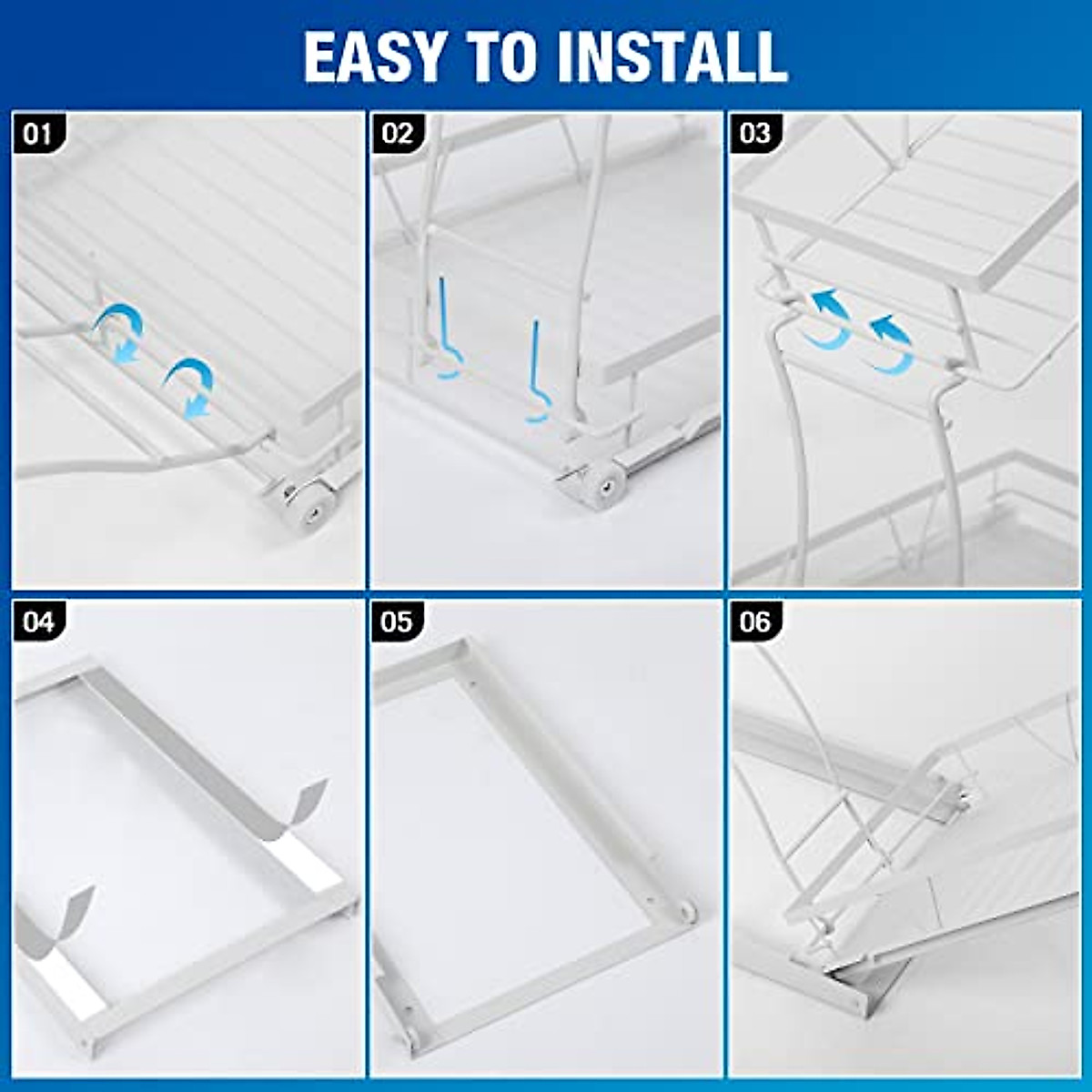 EASY TO INSTALL

01

02

03

04

05

06