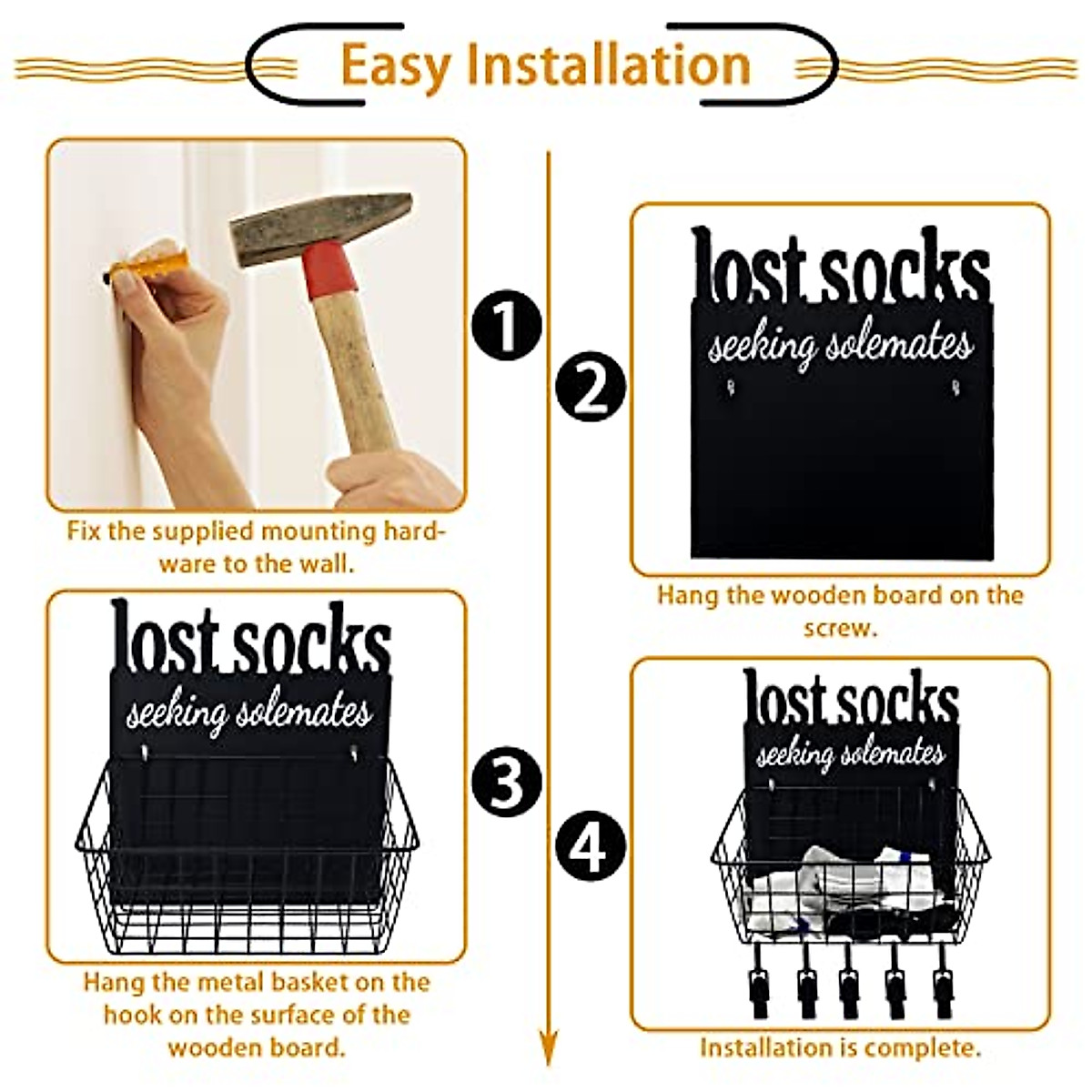 Easy Installation

1

Fix the supplied mounting hardware to the wall.

2

lost socks
seeking solemates

Hang the wooden board on the screw.

3

lost socks
seeking solemates

Hang the metal basket on the hook on the surface of the wooden board.

4

lost socks
seeking solemates

Installation is complete.