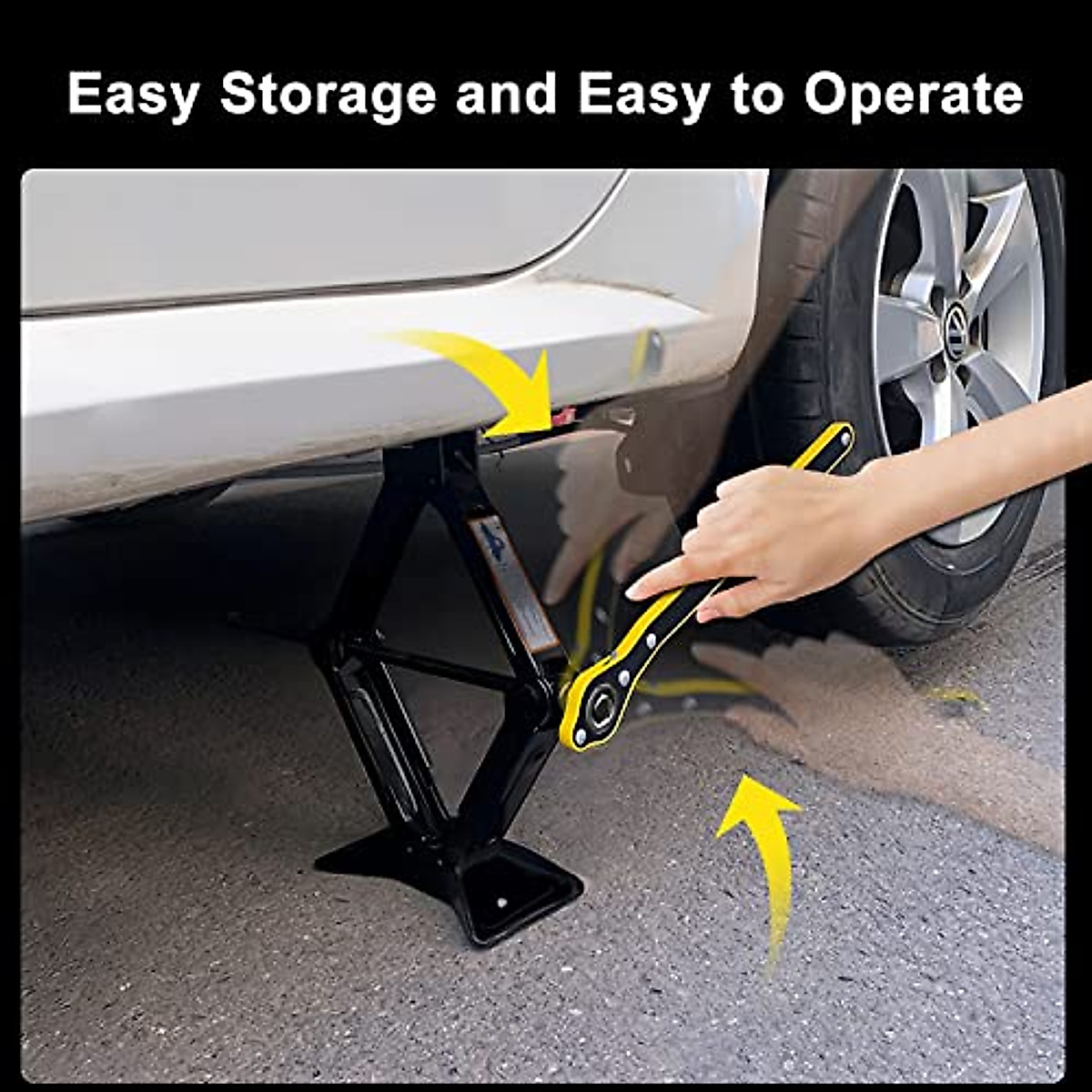 Easy Storage and Easy to Operate