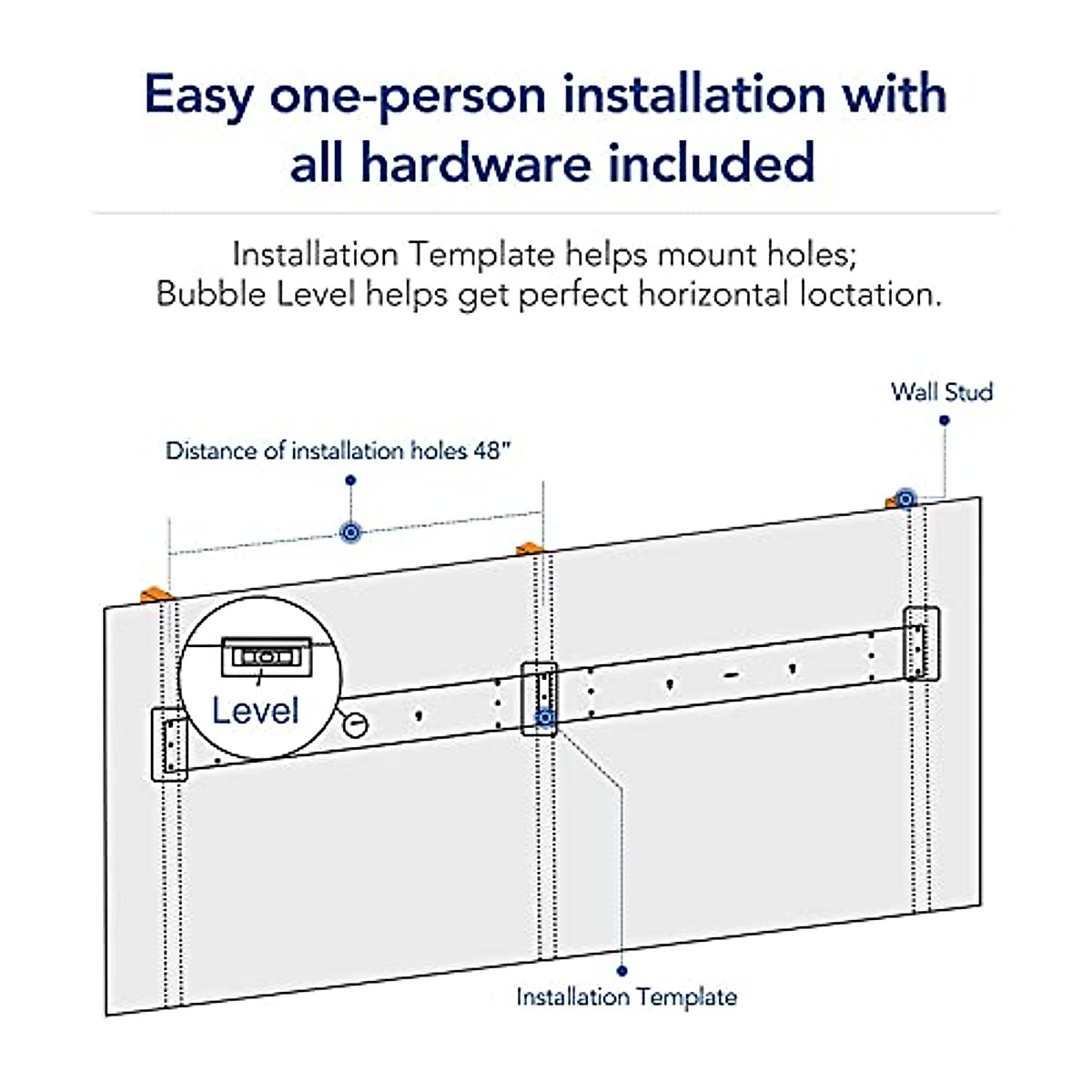 Easy one-person installation with all hardware included

Installation Template helps mount holes;
Bubble Level helps get perfect horizontal loctation.

Wall Stud

Distance of installation holes 48"

Level

Installation Template