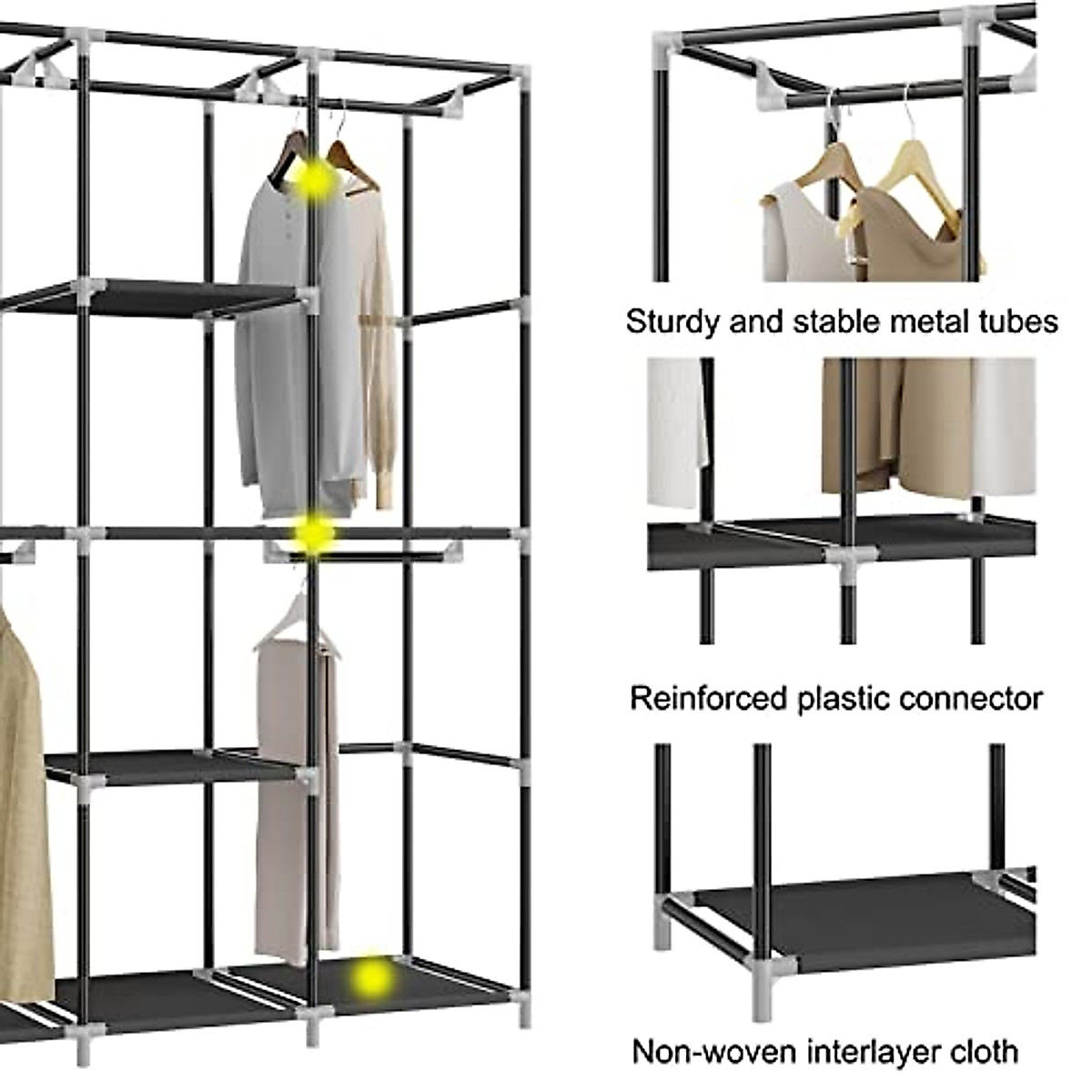 Sturdy and stable metal tubes

Reinforced plastic connector

Non-woven interlayer cloth