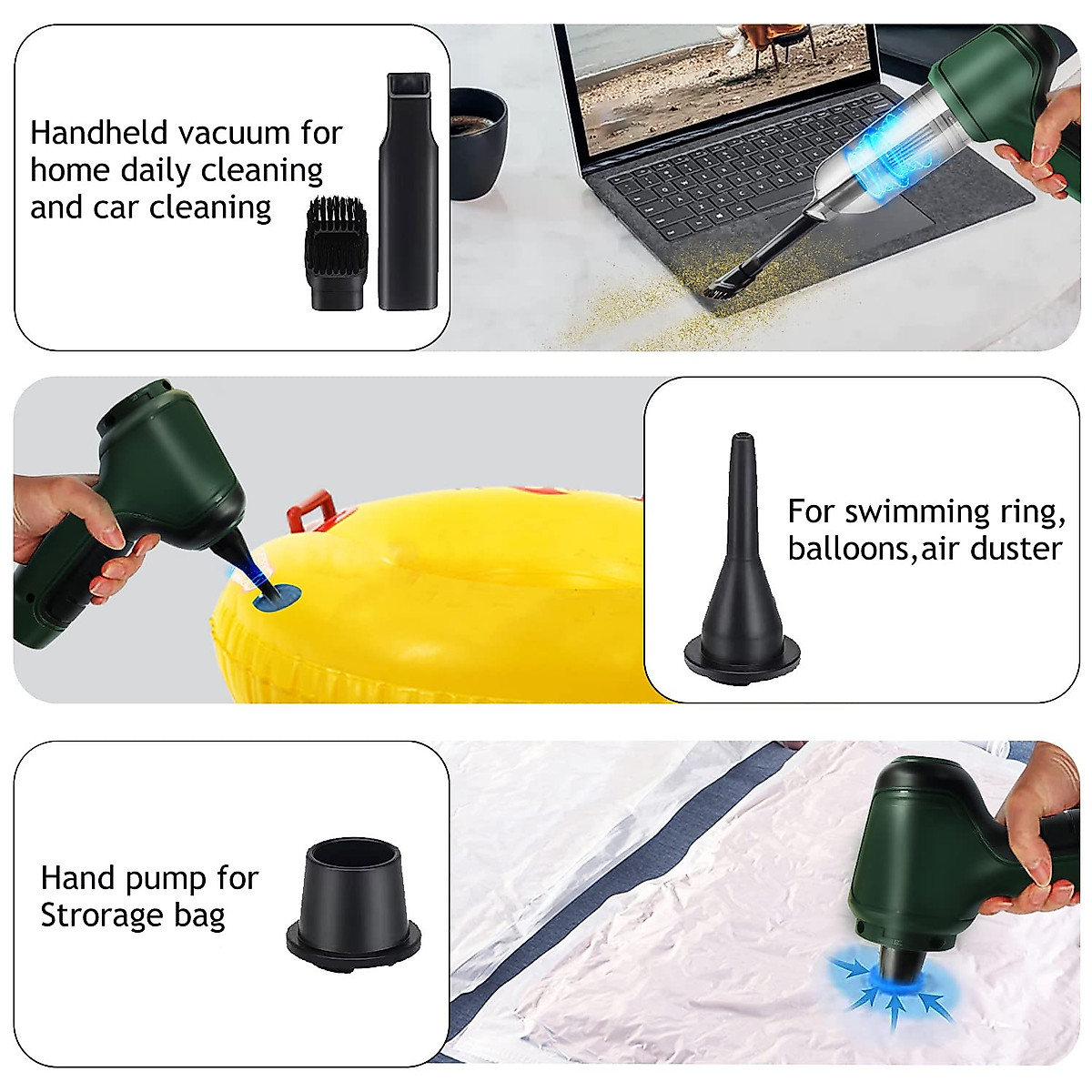 Handheld vacuum for home daily cleaning and car cleaning

For swimming ring, balloons,air duster

Hand pump for Strorage bag