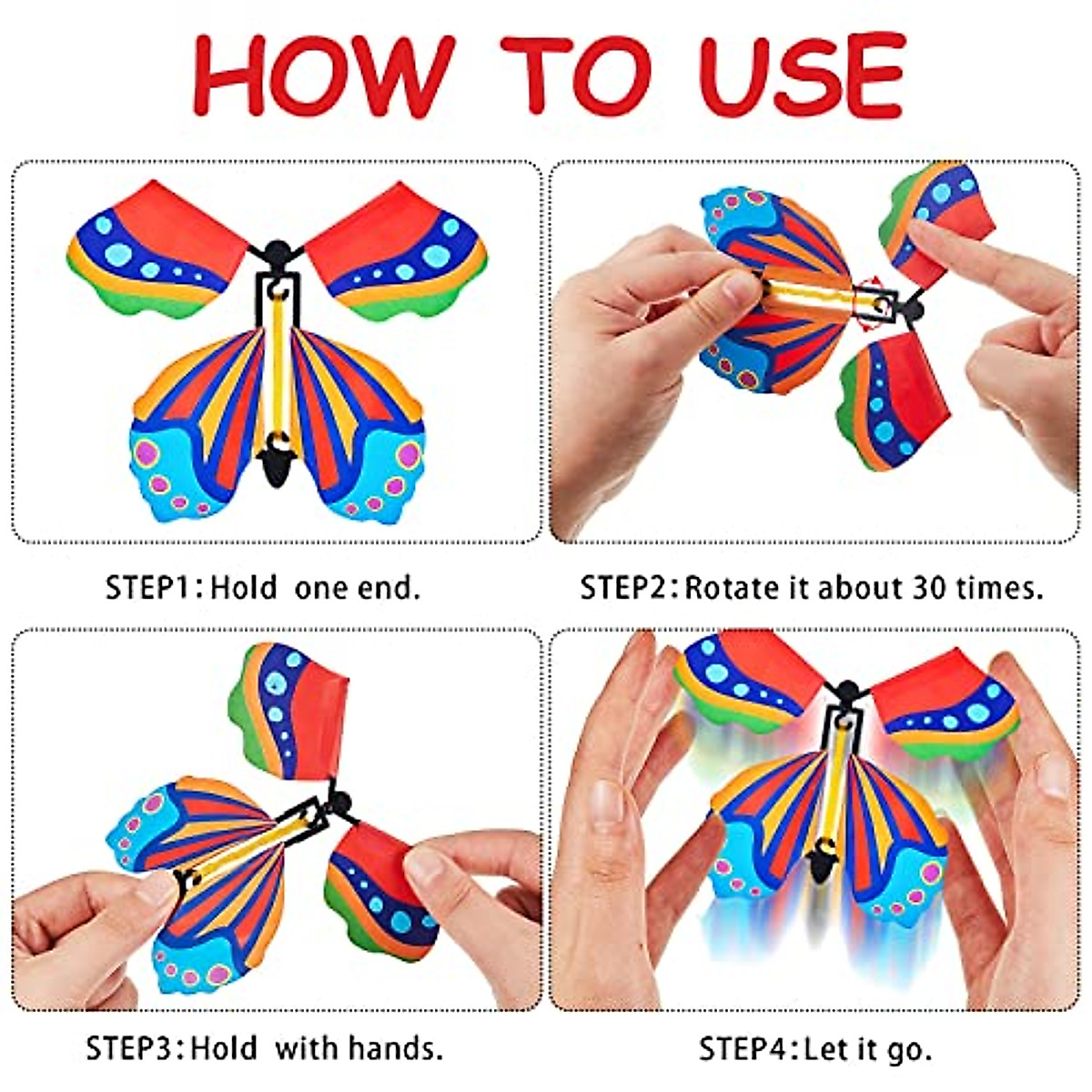 HOW TO USE

STEP1: Hold one end.

STEP2: Rotate it about 30 times.

STEP3: Hold with hands.

STEP4: Let it go.