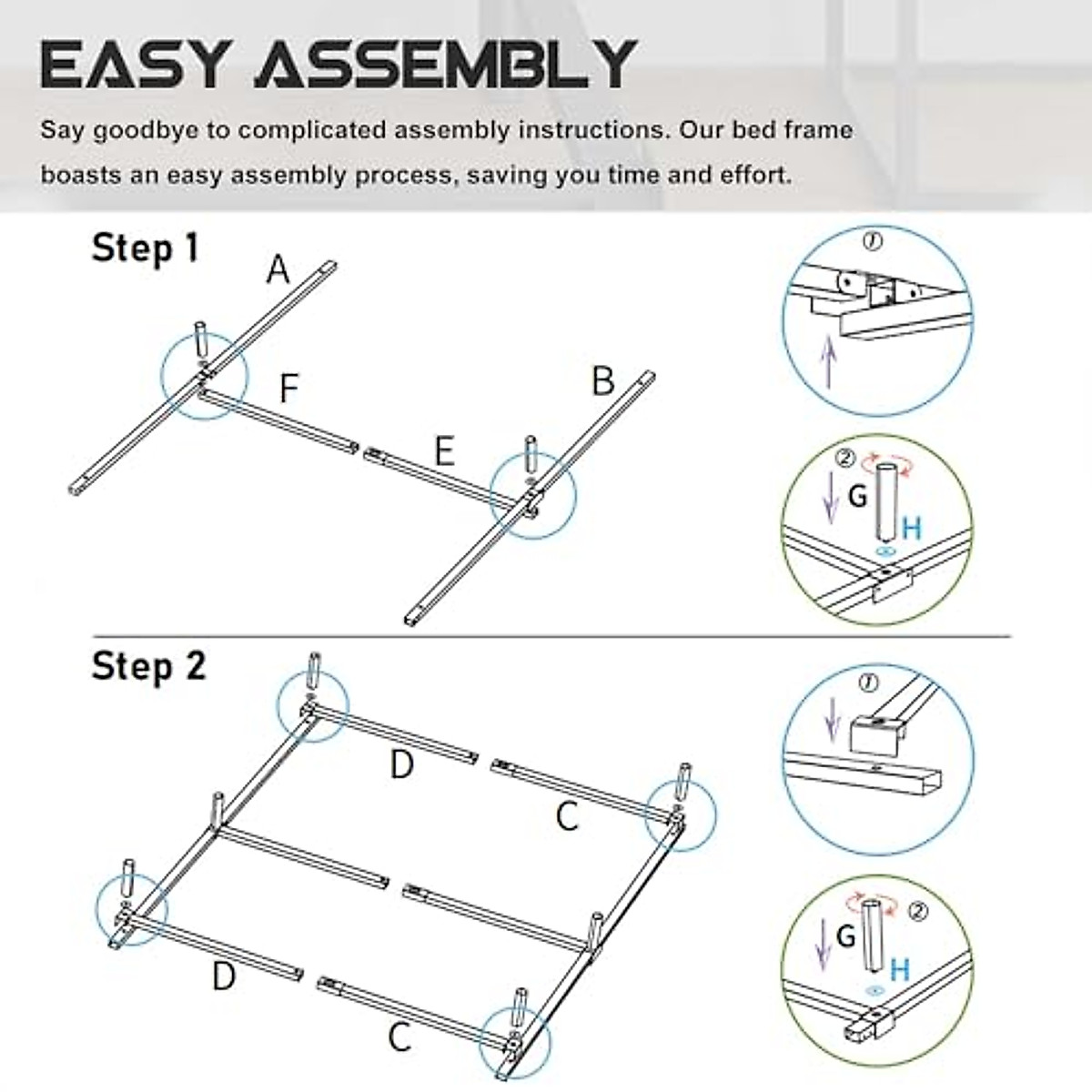 EASY ASSEMBLY

Say goodbye to complicated assembly instructions. Our bed frame boasts an easy assembly process, saving you time and effort.

Step 1

A

F

E

B

①

②

G

H

Step 2

D

C

D

C

①

②

G

H