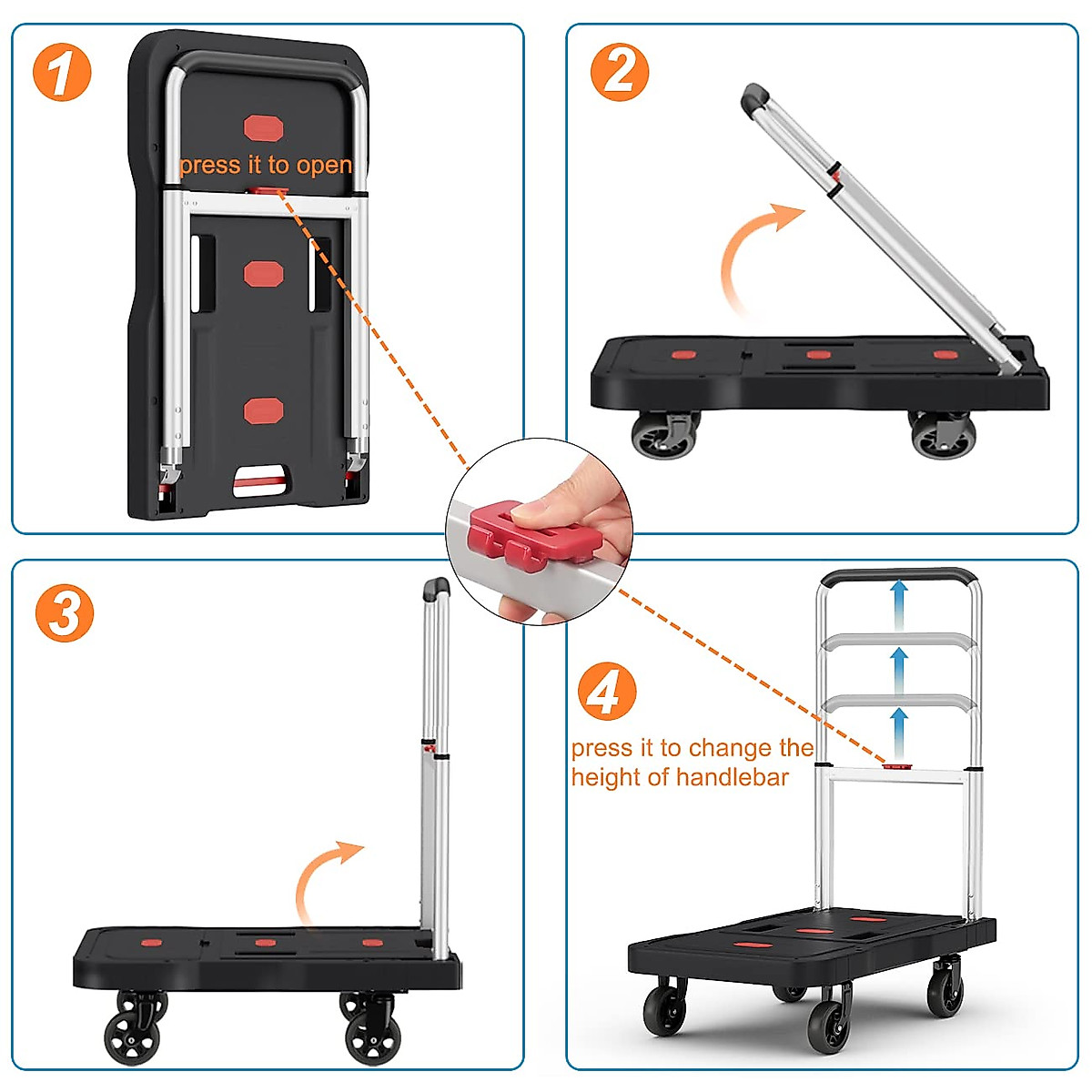 1

press it to open

2

3

4

press it to change the height of handlebar