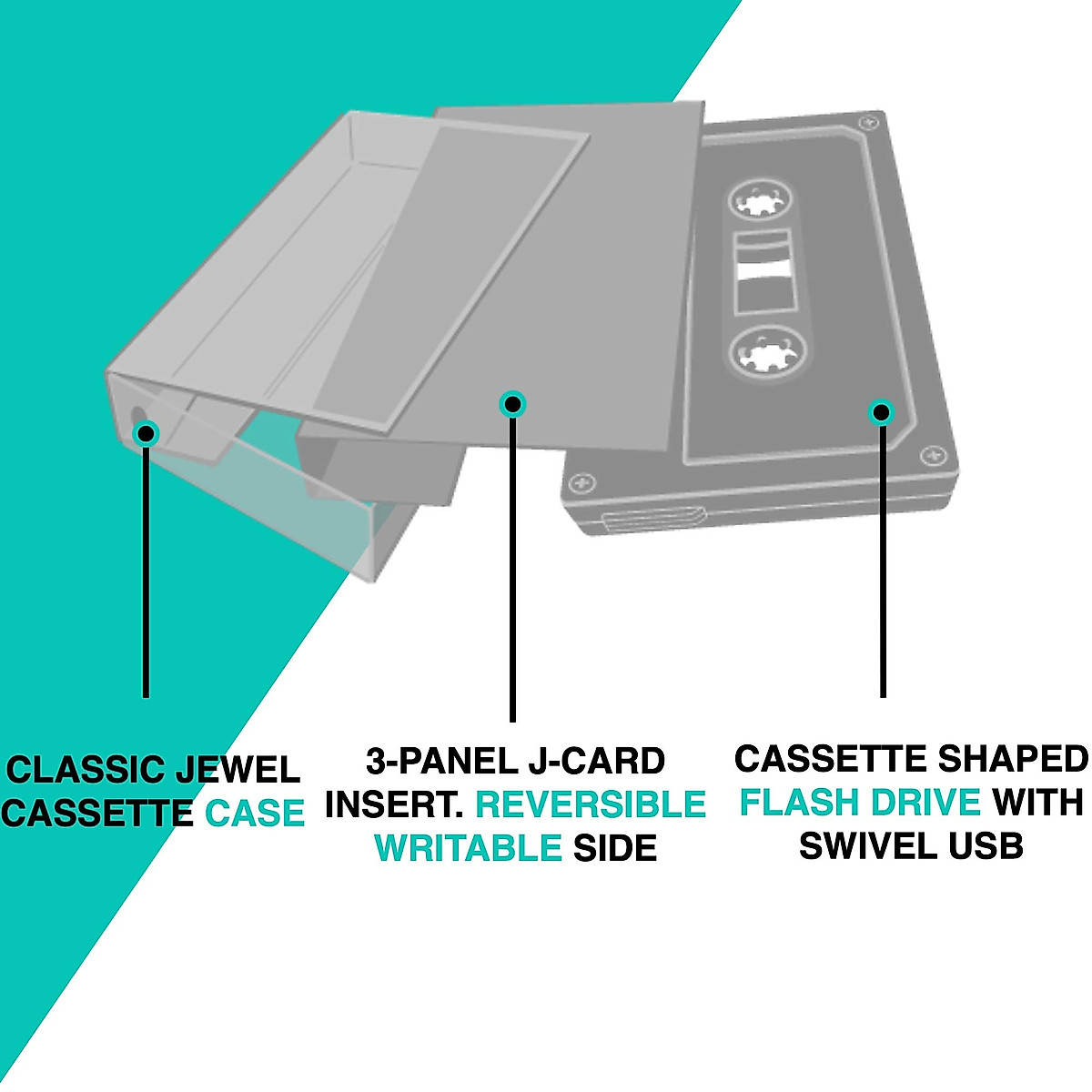 CLASSIC JEWEL CASSETTE CASE

3-PANEL J-CARD INSERT. REVERSIBLE WRITABLE SIDE

CASSETTE SHAPED FLASH DRIVE WITH SWIVEL USB