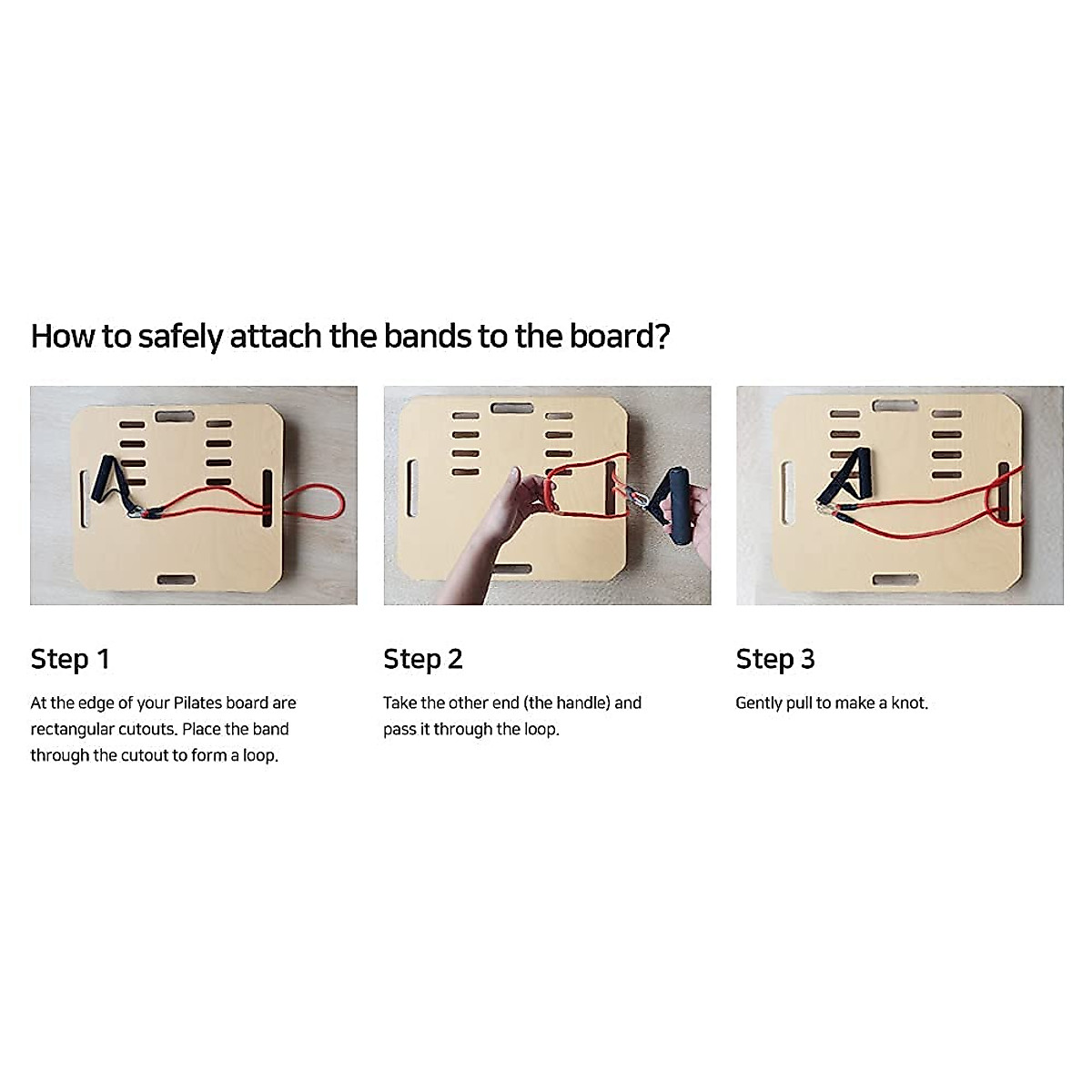 How to safely attach the bands to the board?

Step 1

At the edge of your Pilates board are rectangular cutouts. Place the band through the cutout to form a loop.

Step 2

Take the other end (the handle) and pass it through the loop.

Step 3

Gently pull to make a knot.