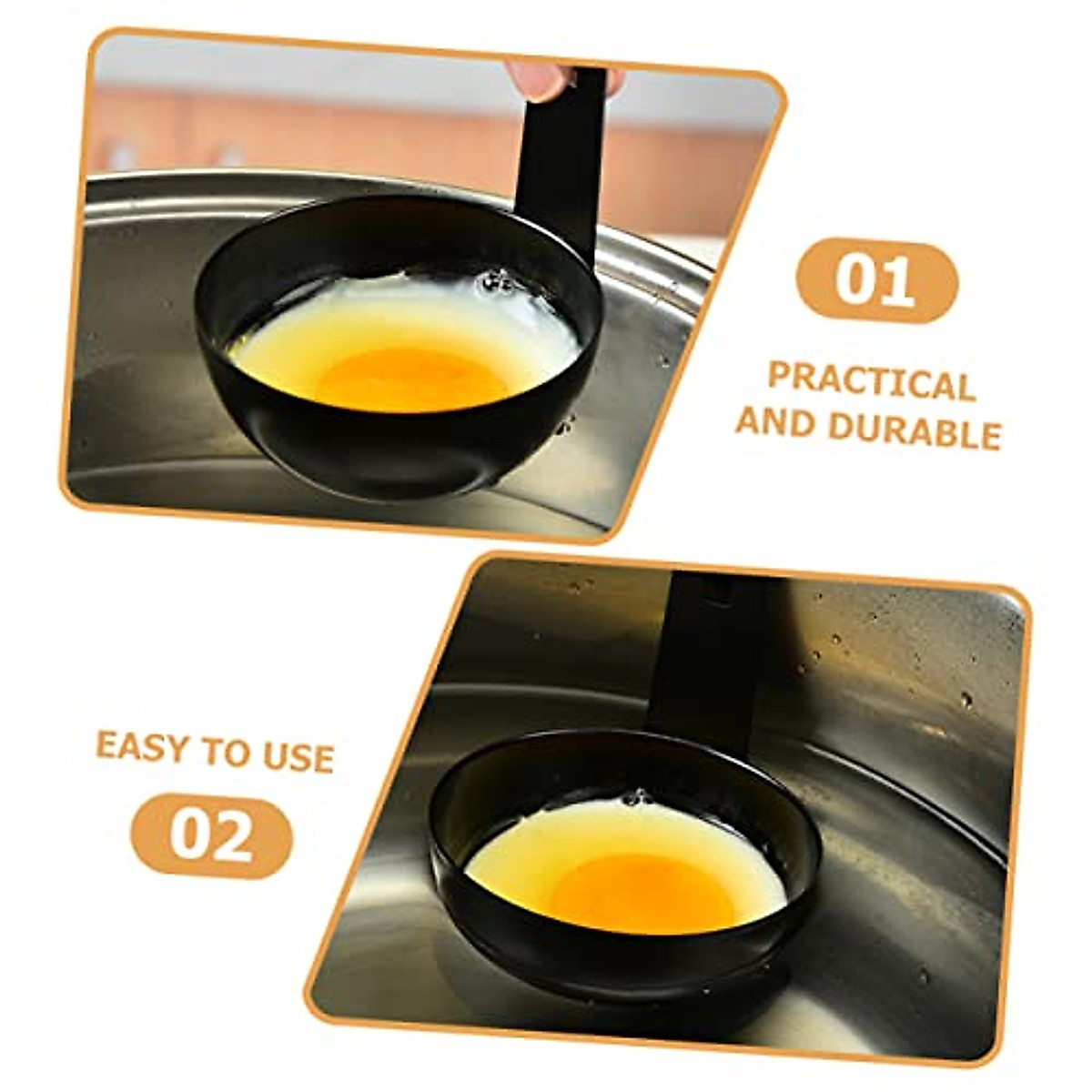 01

PRACTICAL AND DURABLE

EASY TO USE

02