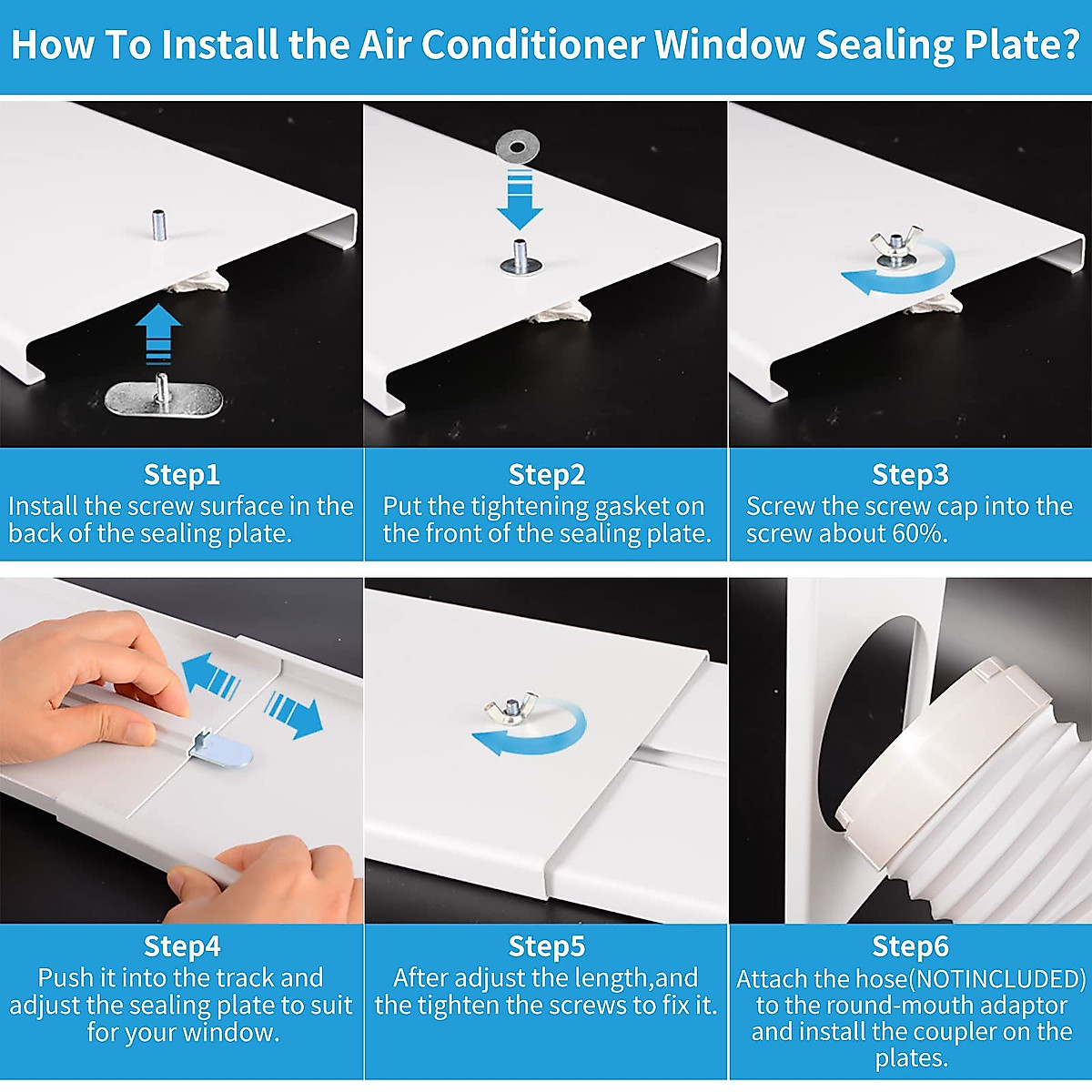 How To Install the Air Conditioner Window Sealing Plate?

Step1
Install the screw surface in the back of the sealing plate.

Step2
Put the tightening gasket on the front of the sealing plate.

Step3
Screw the screw cap into the screw about 60%.

Step4
Push it into the track and adjust the sealing plate to suit for your window.

Step5
After adjust the length,and the tighten the screws to fix it.

Step6
Attach the hose(NOTINCLUDED) to the round-mouth adaptor and install the coupler on the plates.