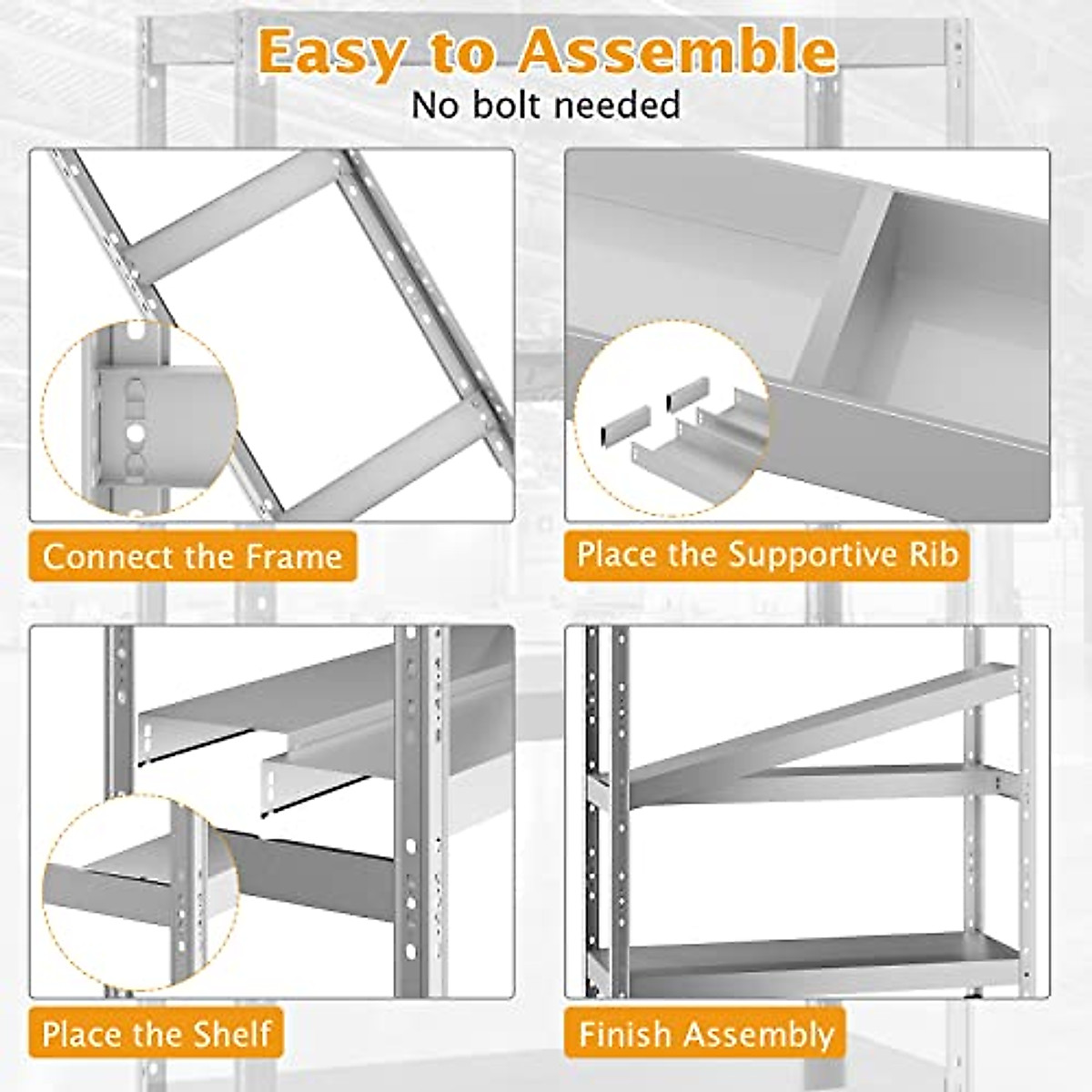 Easy to Assemble
No bolt needed

Connect the Frame

Place the Supportive Rib

Place the Shelf

Finish Assembly