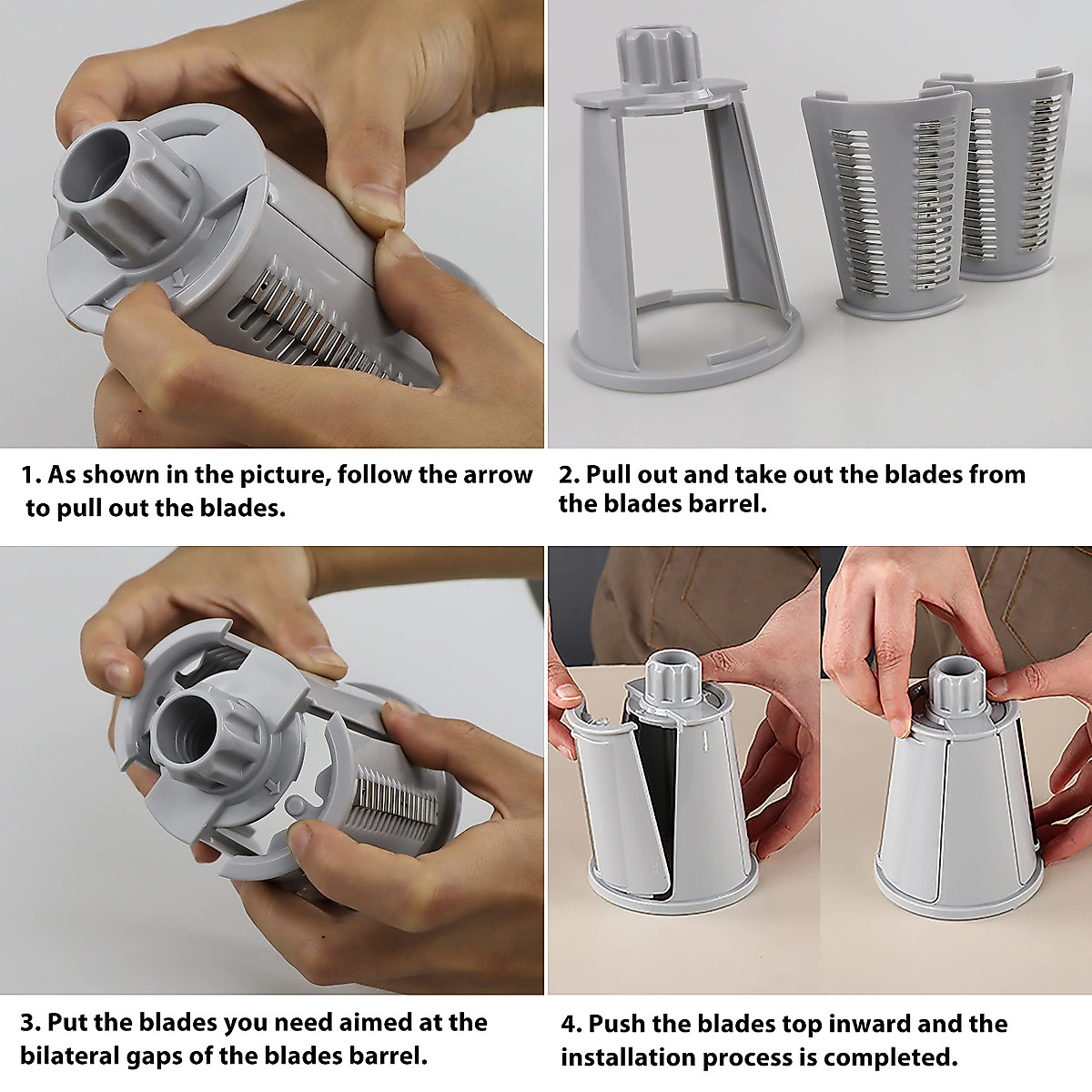 1. As shown in the picture, follow the arrow to pull out the blades.

2. Pull out and take out the blades from the blades barrel.

3. Put the blades you need aimed at the bilateral gaps of the blades barrel.

4. Push the blades top inward and the installation process is completed.