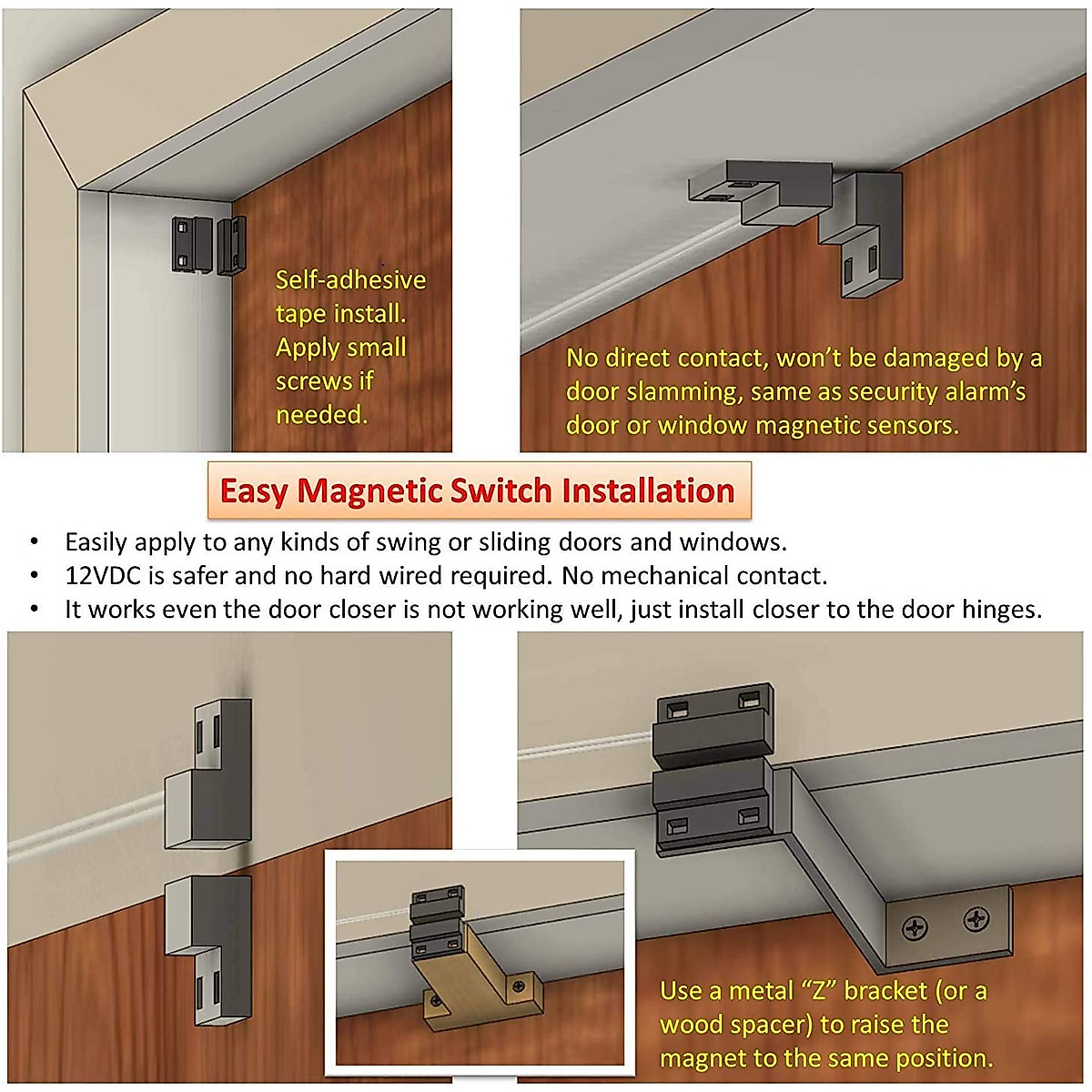 Self-adhesive tape install. Apply small screws if needed.

No direct contact, won't be damaged by a door slamming, same as security alarm's door or window magnetic sensors.

Easy Magnetic Switch Installation

• Easily apply to any kinds of swing or sliding doors and windows.
• 12VDC is safer and no hard wired required. No mechanical contact.
• It works even the door closer is not working well, just install closer to the door hinges.

Use a metal "Z" bracket (or a wood spacer) to raise the magnet to the same position.