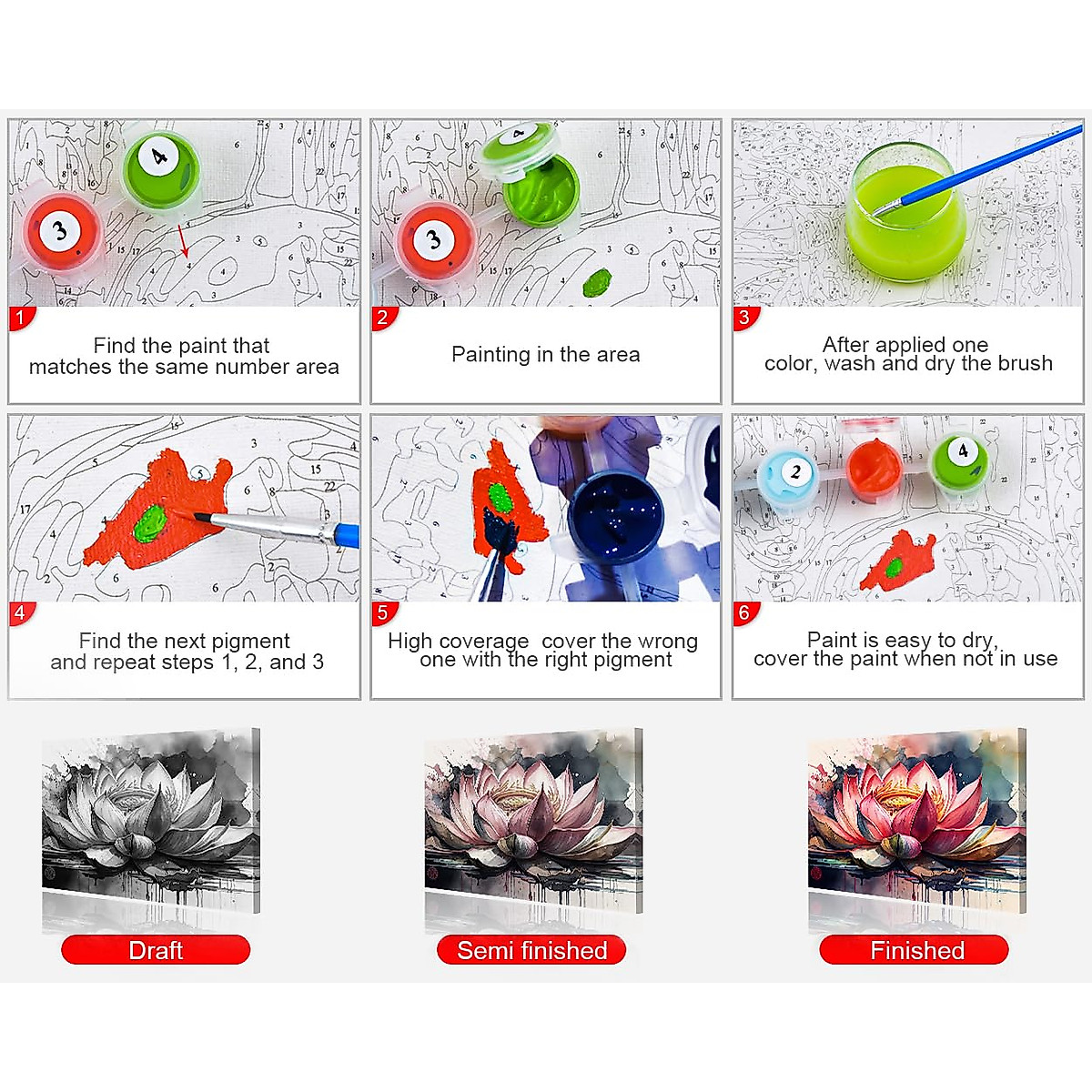 1
Find the paint that matches the same number area

2
Painting in the area

3
After applied one color, wash and dry the brush

4
Find the next pigment and repeat steps 1, 2, and 3

5
High coverage cover the wrong one with the right pigment

6
Paint is easy to dry, cover the paint when not in use

Draft

Semi finished

Finished