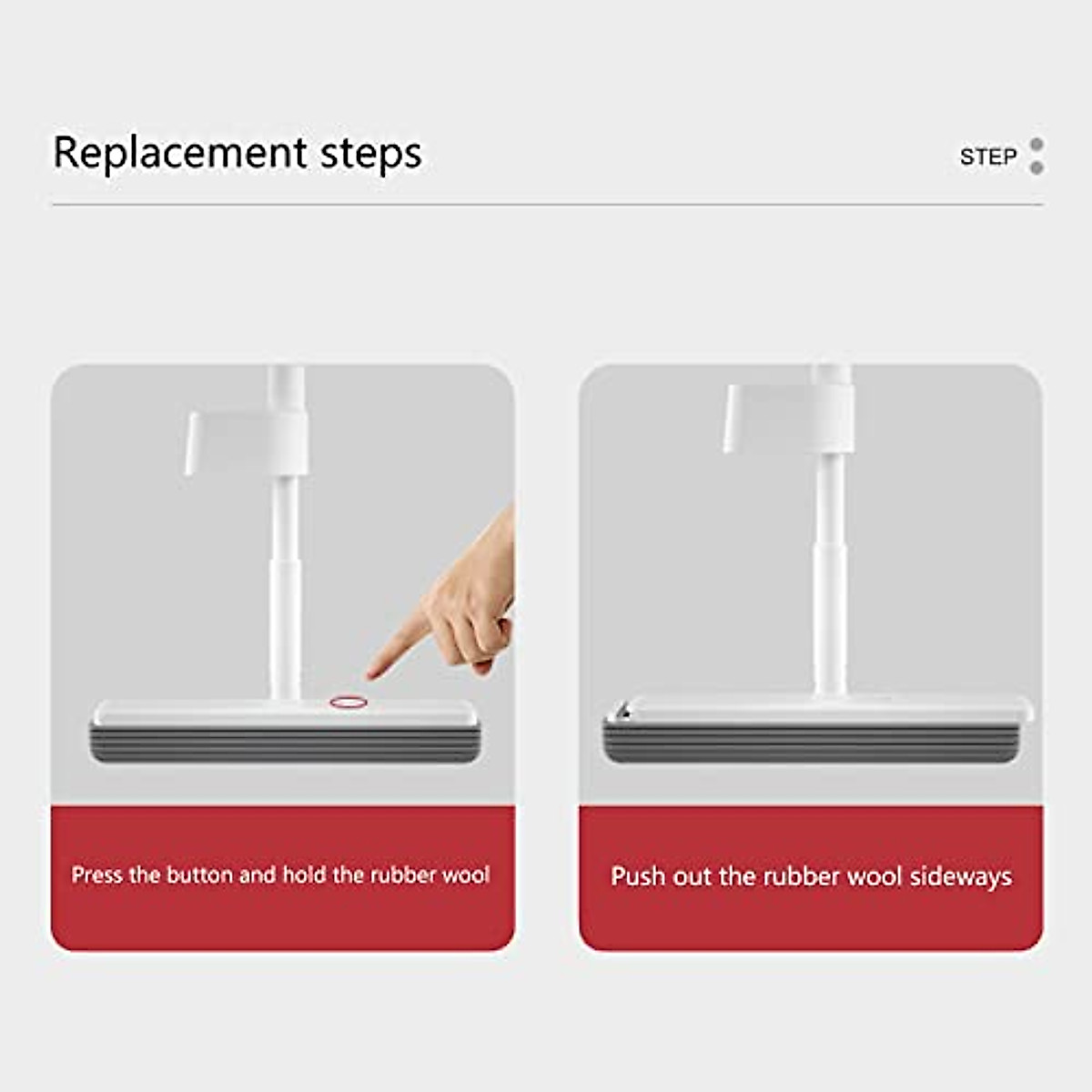 Replacement steps

STEP

Press the button and hold the rubber wool

Push out the rubber wool sideways