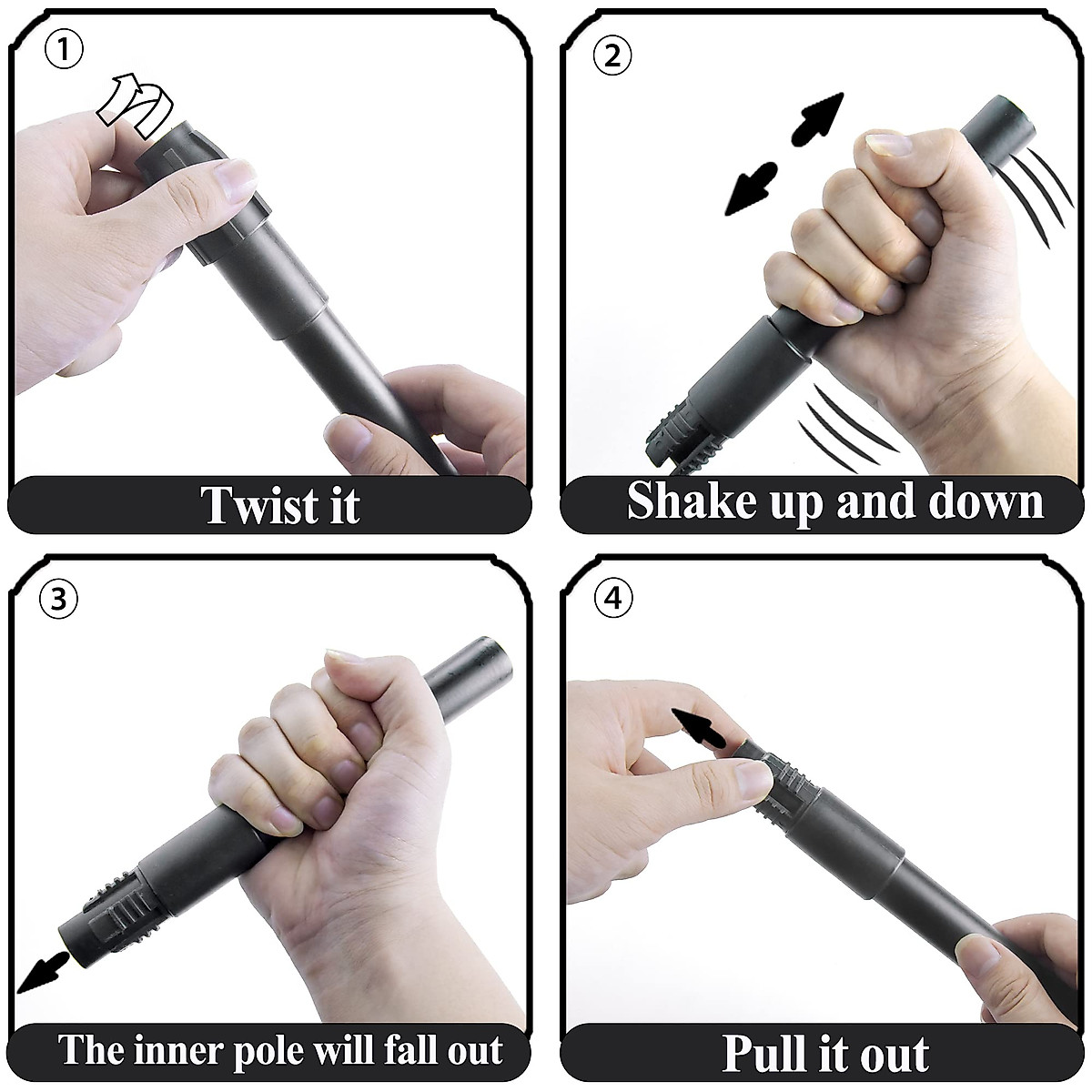 ①

Twist it

②

Shake up and down

③

The inner pole will fall out

④

Pull it out