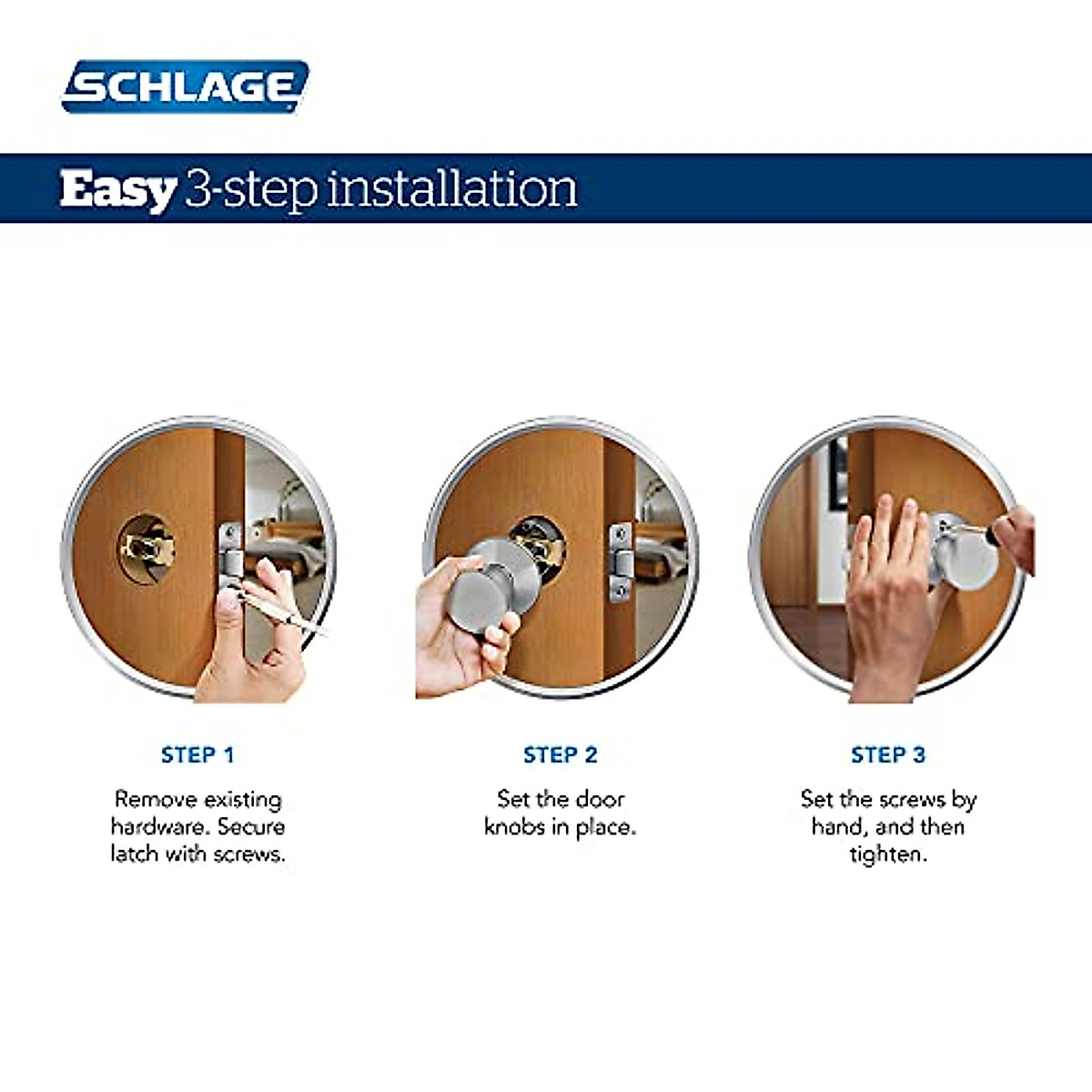 SCHLAGE

Easy 3-step installation

STEP 1

Remove existing hardware. Secure latch with screws.

STEP 2

Set the door knobs in place.

STEP 3

Set the screws by hand, and then tighten.