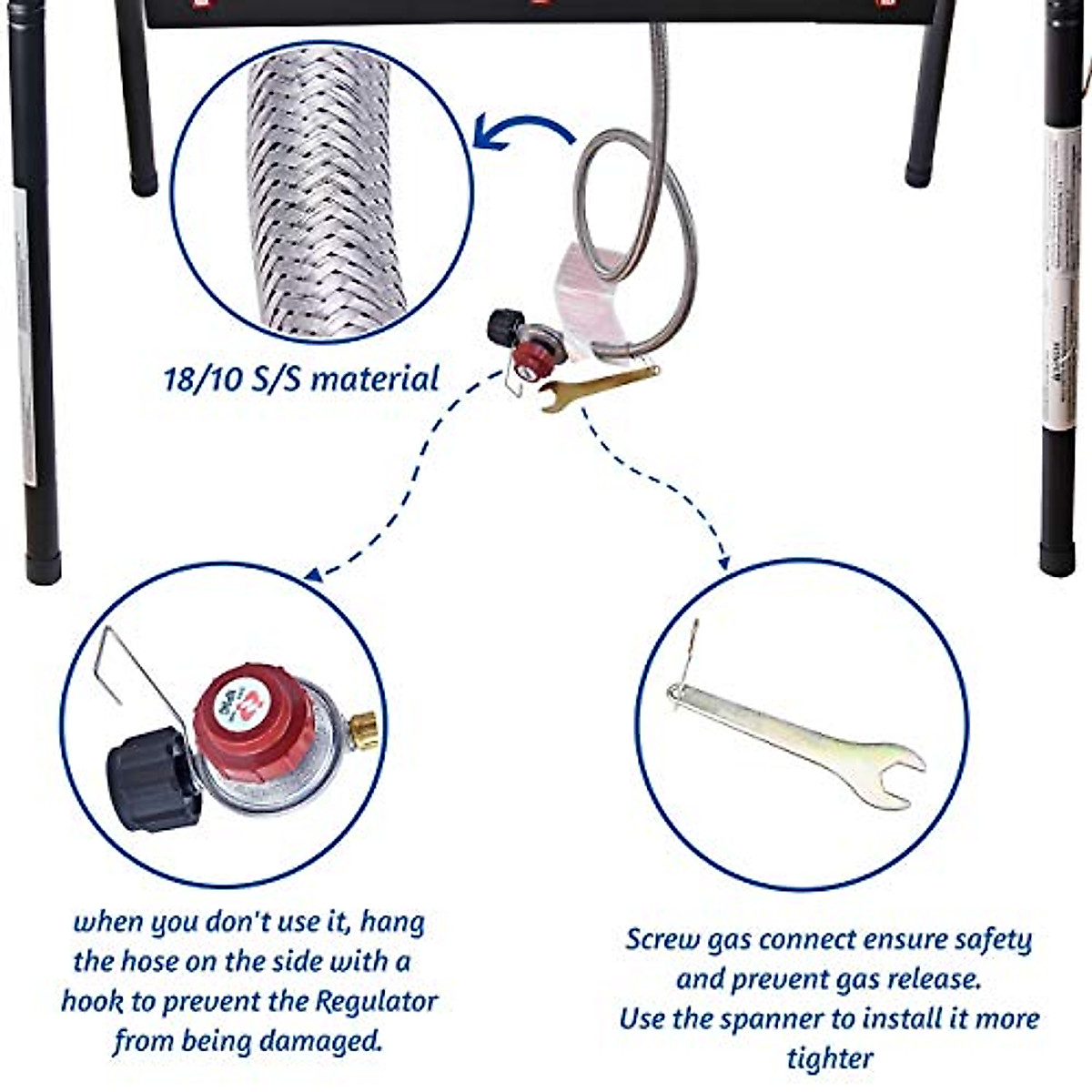 18/10 S/S material

when you don't use it, hang the hose on the side with a hook to prevent the Regulator from being damaged.

Screw gas connect ensure safety and prevent gas release.
Use the spanner to install it more tighter