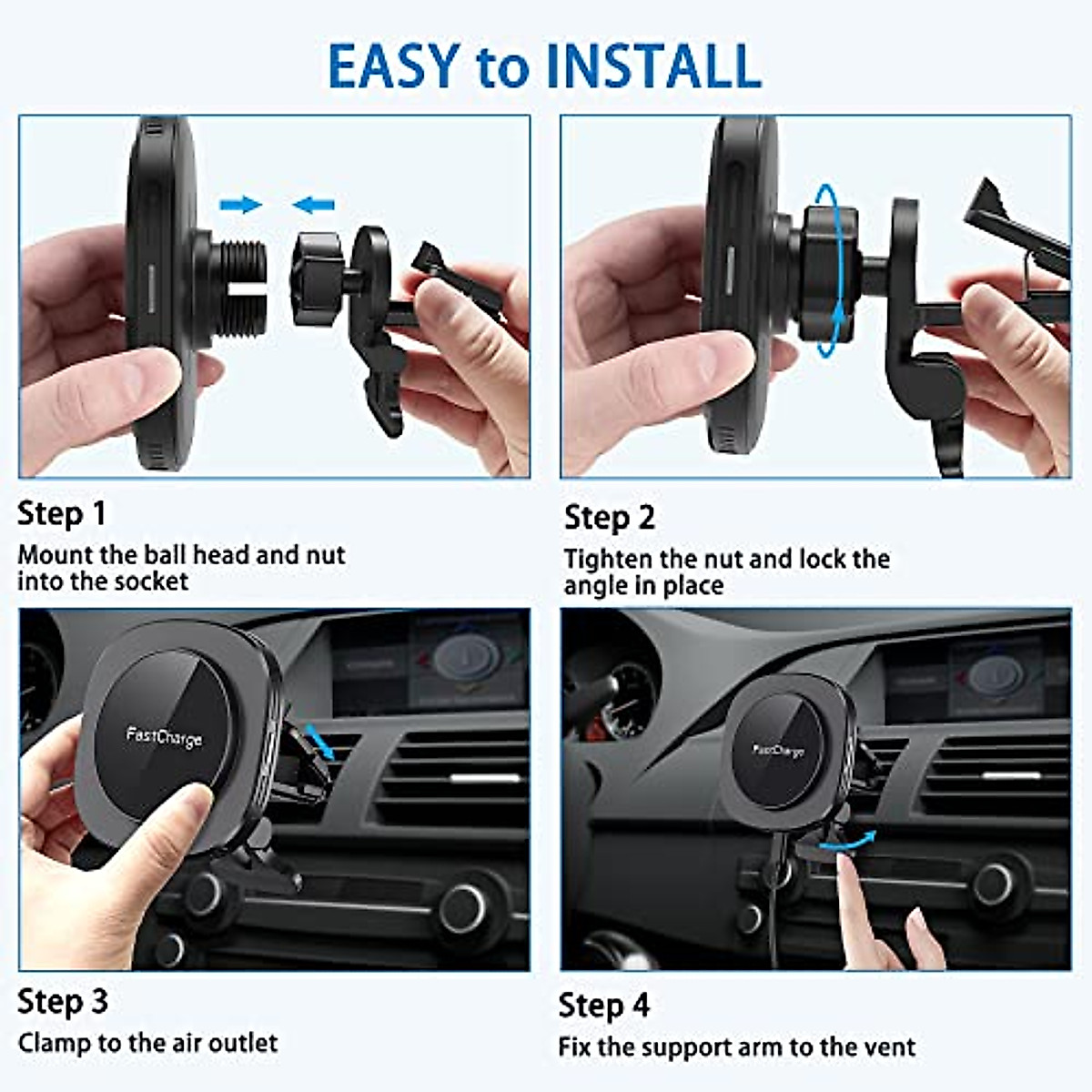 EASY to INSTALL

Step 1
Mount the ball head and nut into the socket

Step 2
Tighten the nut and lock the angle in place

FastCharge

FastCharge

Step 3
Clamp to the air outlet

Step 4
Fix the support arm to the vent