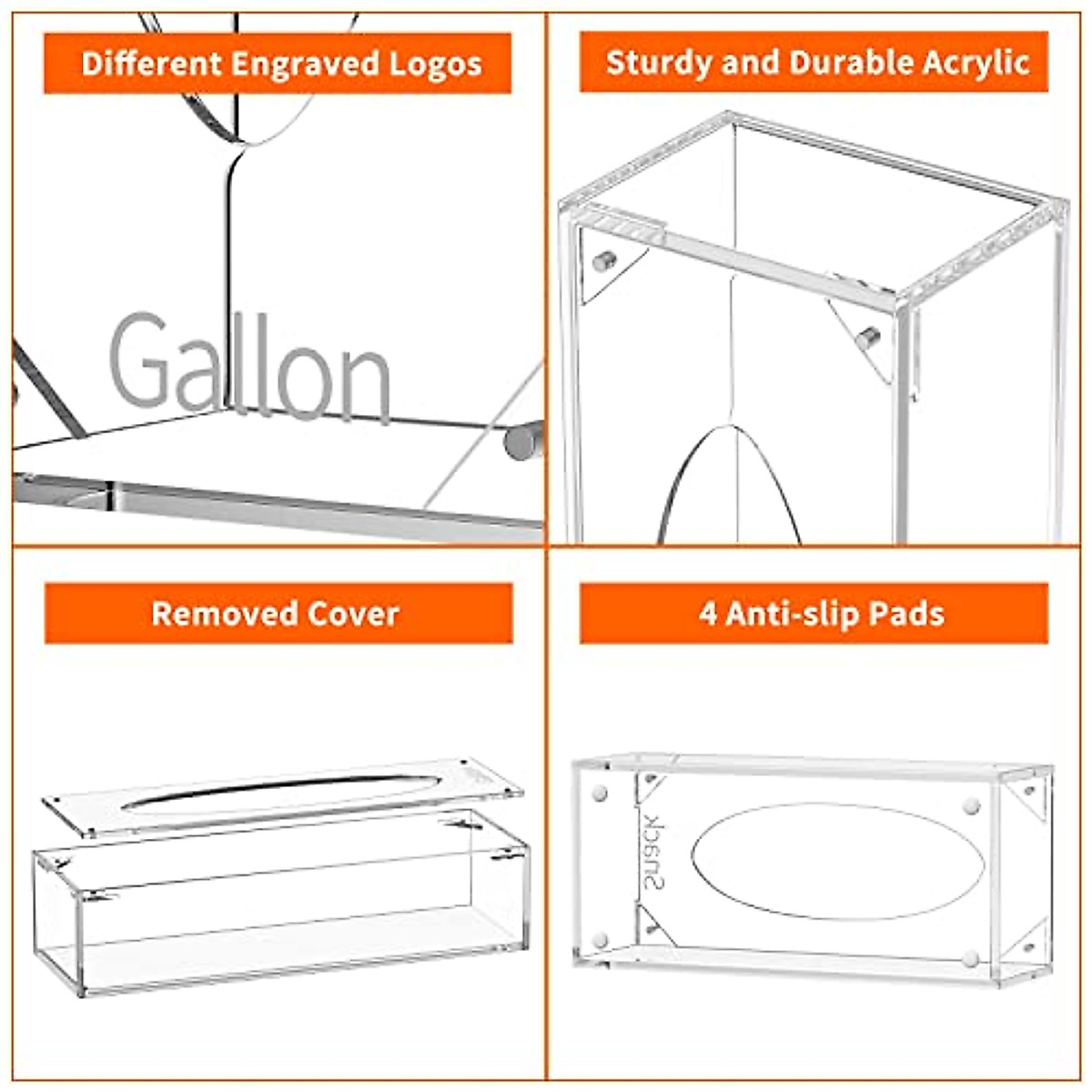 Different Engraved Logos

Gallon

Sturdy and Durable Acrylic

Removed Cover

4 Anti-slip Pads

Snack