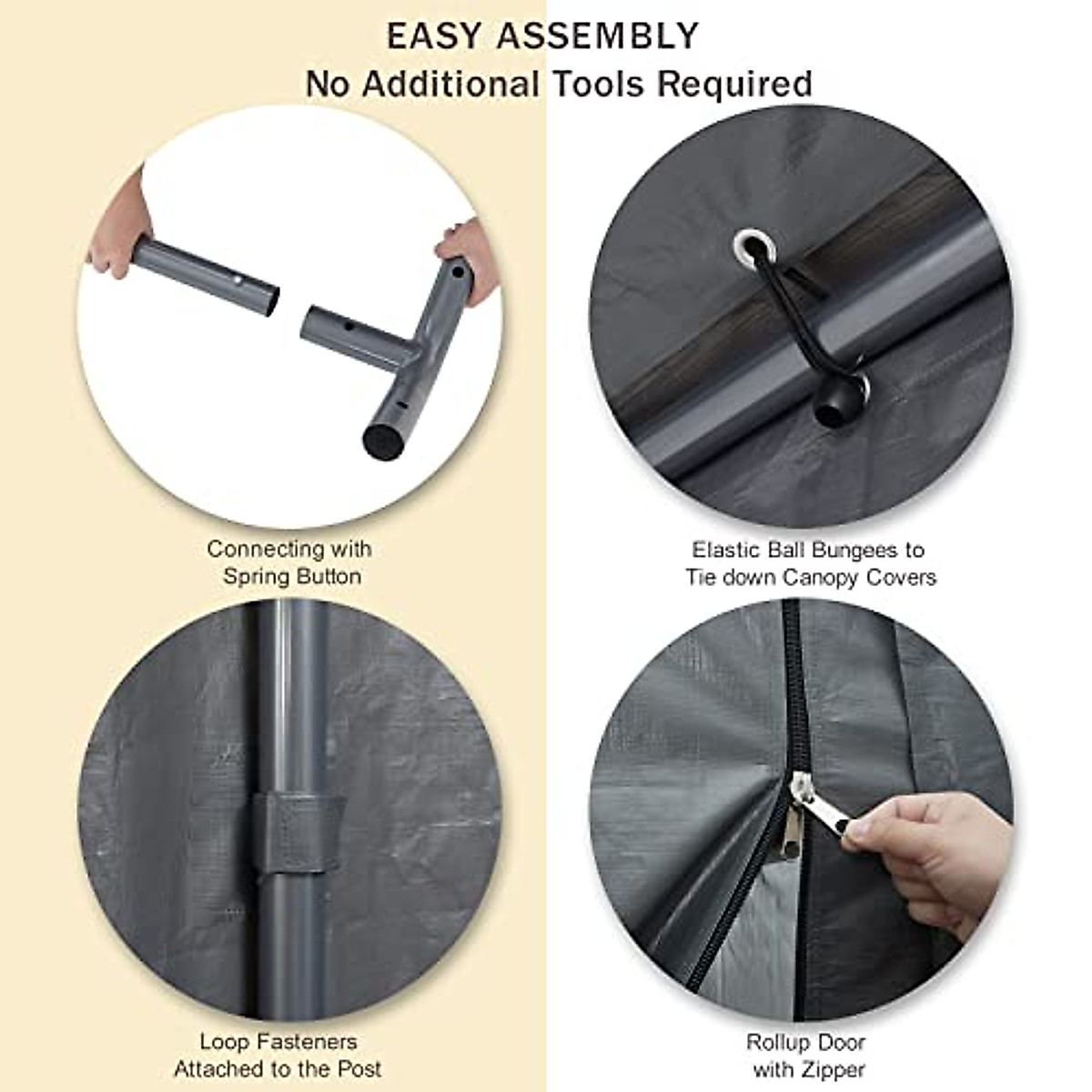 EASY ASSEMBLY
No Additional Tools Required

Connecting with Spring Button

Elastic Ball Bungees to Tie down Canopy Covers

Loop Fasteners Attached to the Post

Rollup Door with Zipper