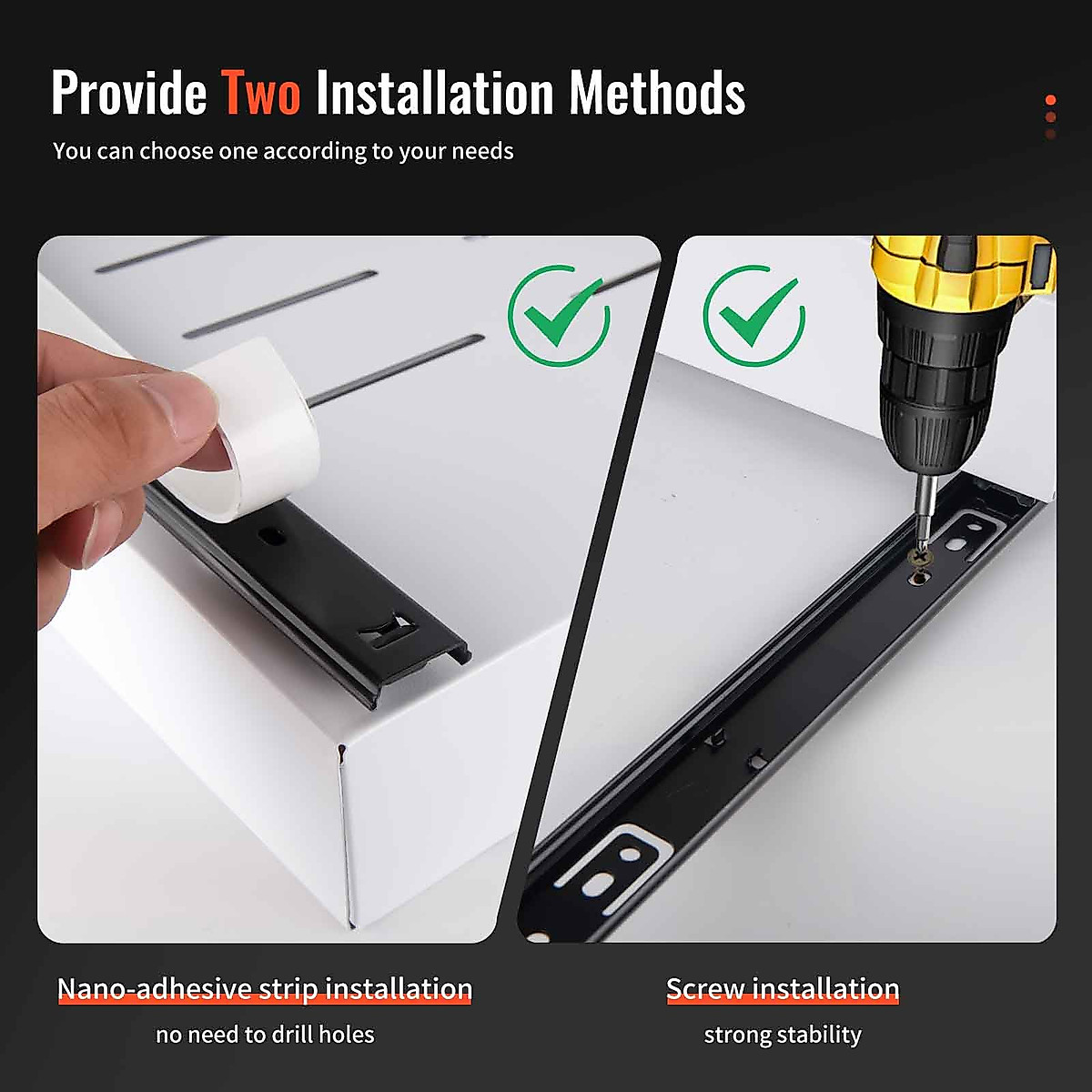 Provide Two Installation Methods
You can choose one according to your needs

Nano-adhesive strip installation
no need to drill holes

Screw installation
strong stability