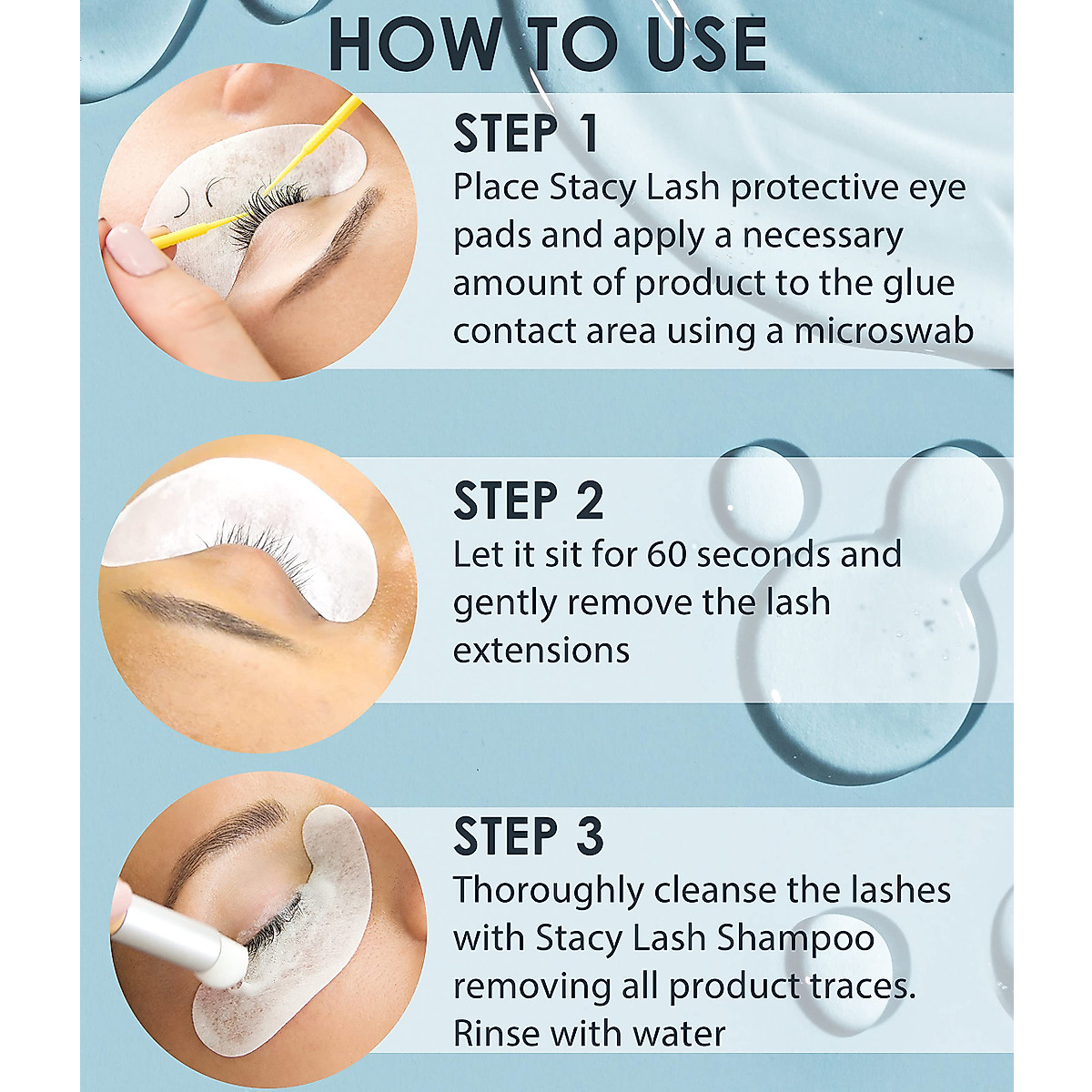 HOW TO USE

STEP 1
Place Stacy Lash protective eye pads and apply a necessary amount of product to the glue contact area using a microswab

STEP 2
Let it sit for 60 seconds and gently remove the lash extensions

STEP 3
Thoroughly cleanse the lashes with Stacy Lash Shampoo removing all product traces. Rinse with water