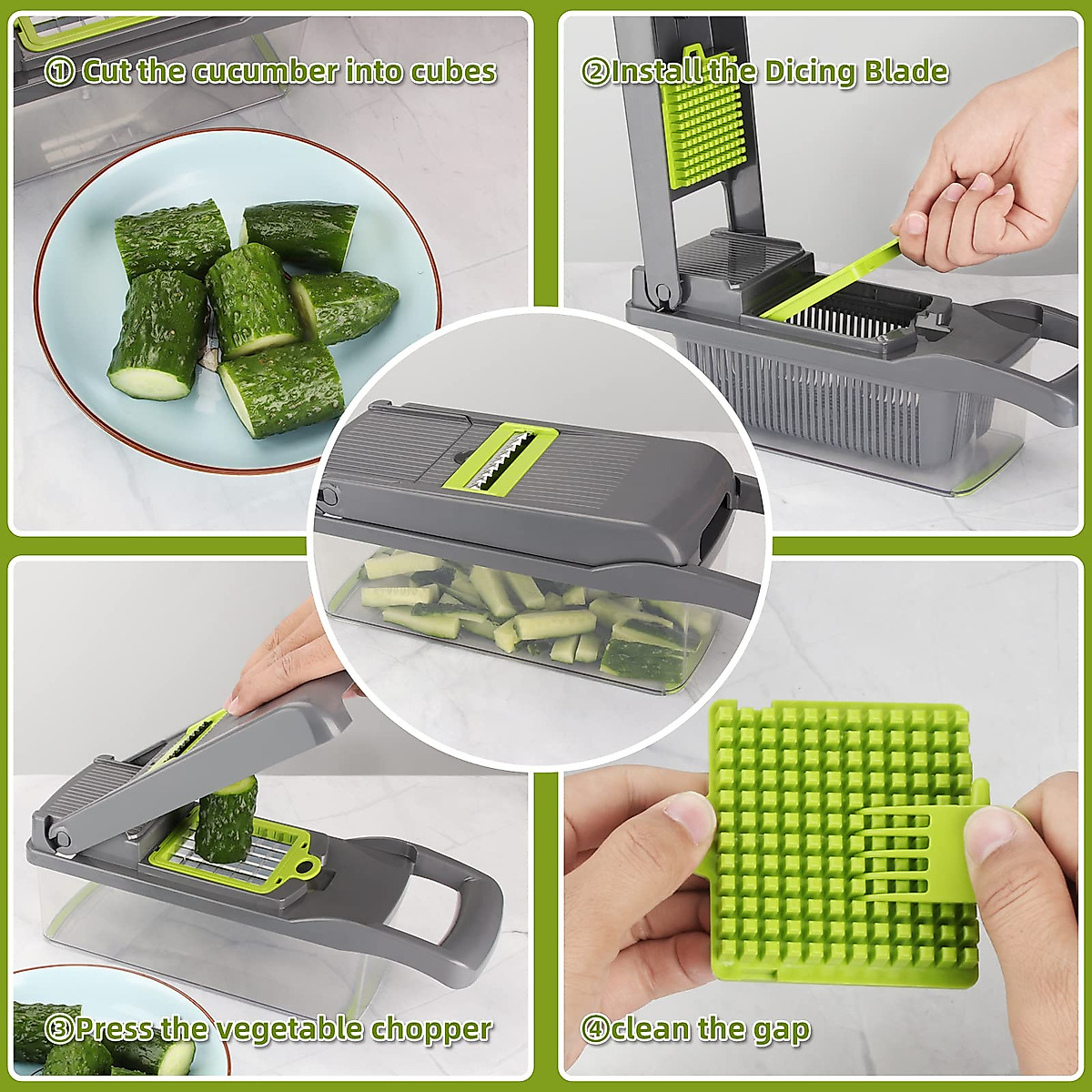 ① Cut the cucumber into cubes

②Install the Dicing Blade

③Press the vegetable chopper

④clean the gap