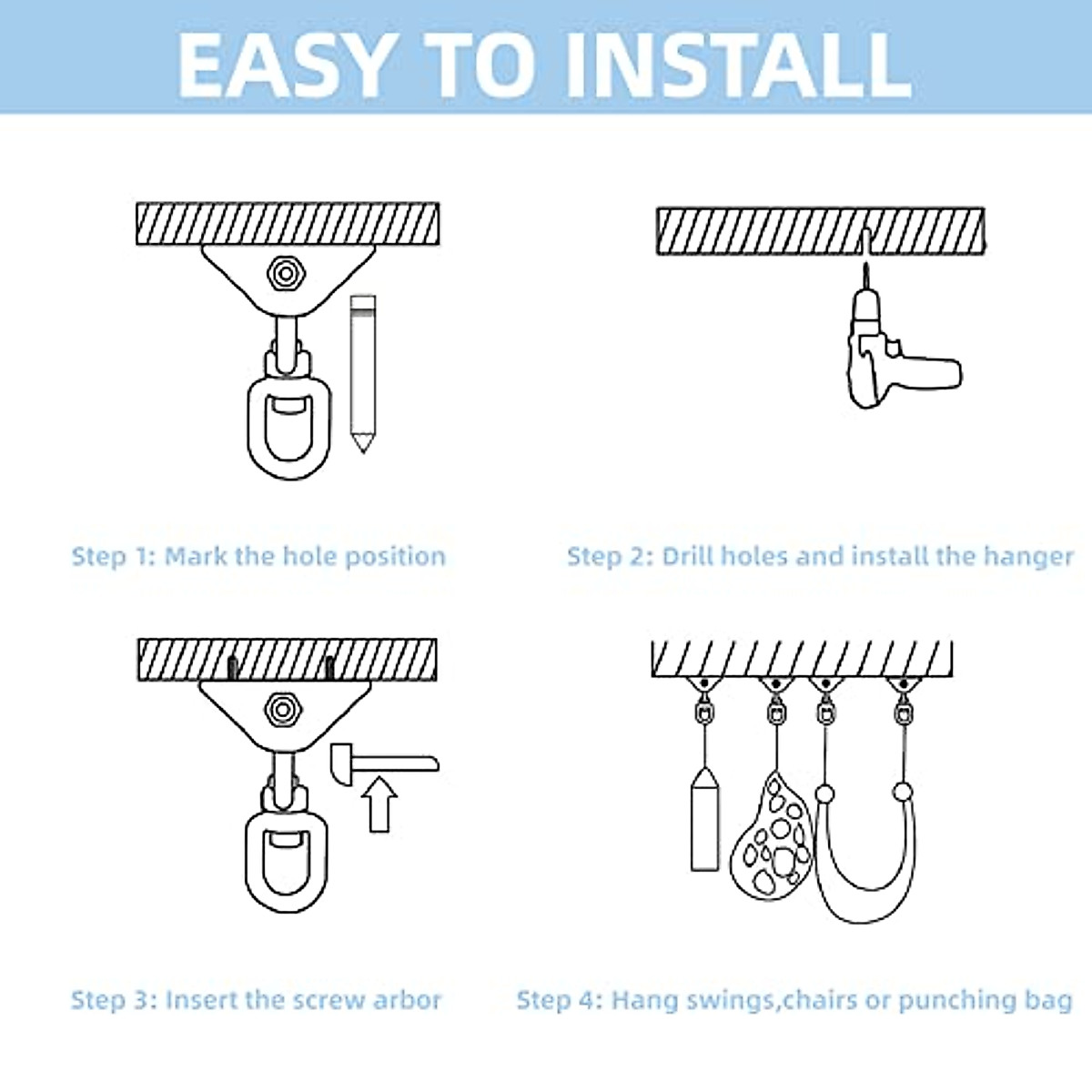 EASY TO INSTALL

Step 1: Mark the hole position

Step 2: Drill holes and install the hanger

Step 3: Insert the screw arbor

Step 4: Hang swings,chairs or punching bag