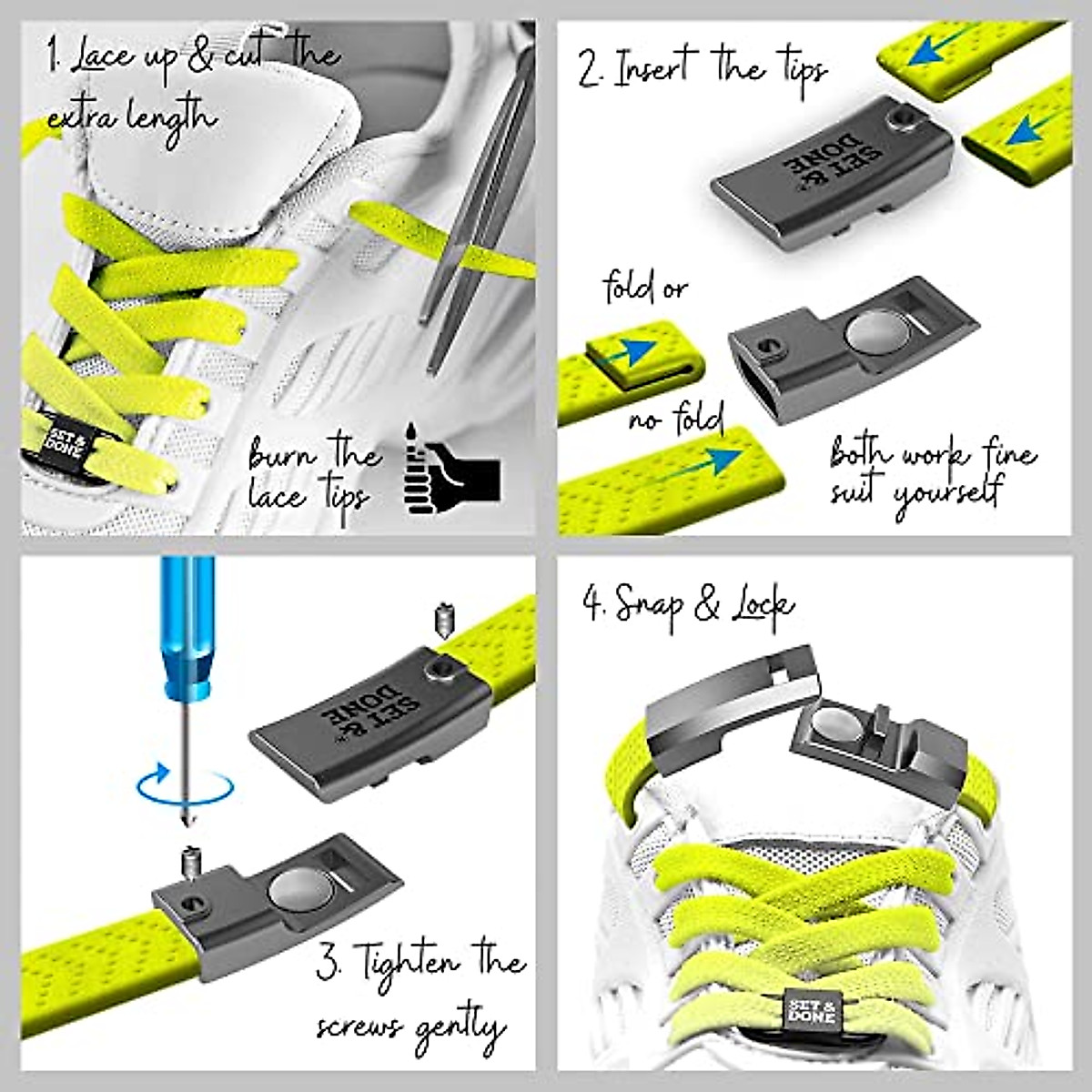 1. Lace up & cut the extra length

SET & DONE

burn the lace tips

2. Insert the tips

SET & DONE

fold or

no fold

both work fine suit yourself

SET & DONE

3. Tighten the screws gently

4. Snap & Lock

SET & DONE