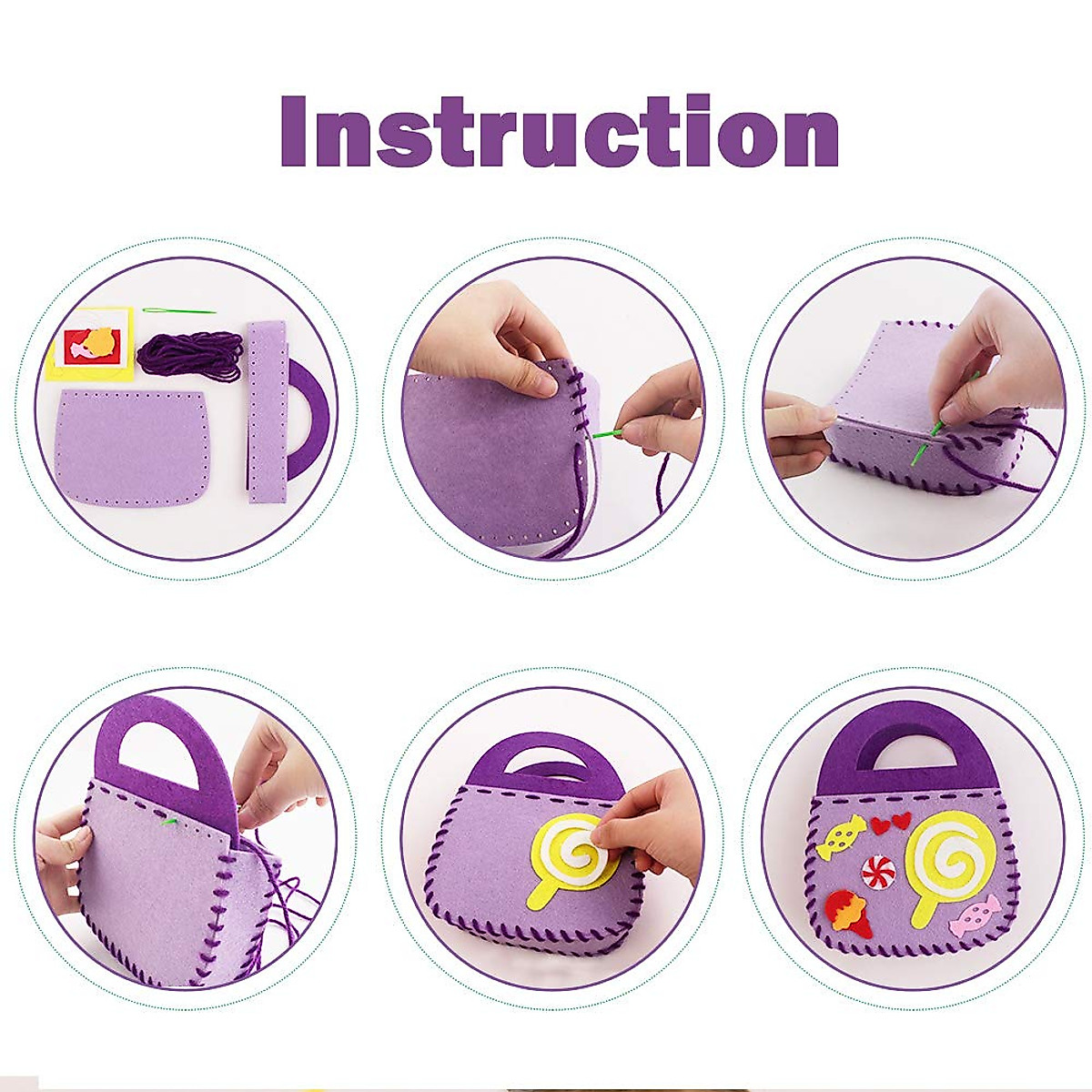 Instruction