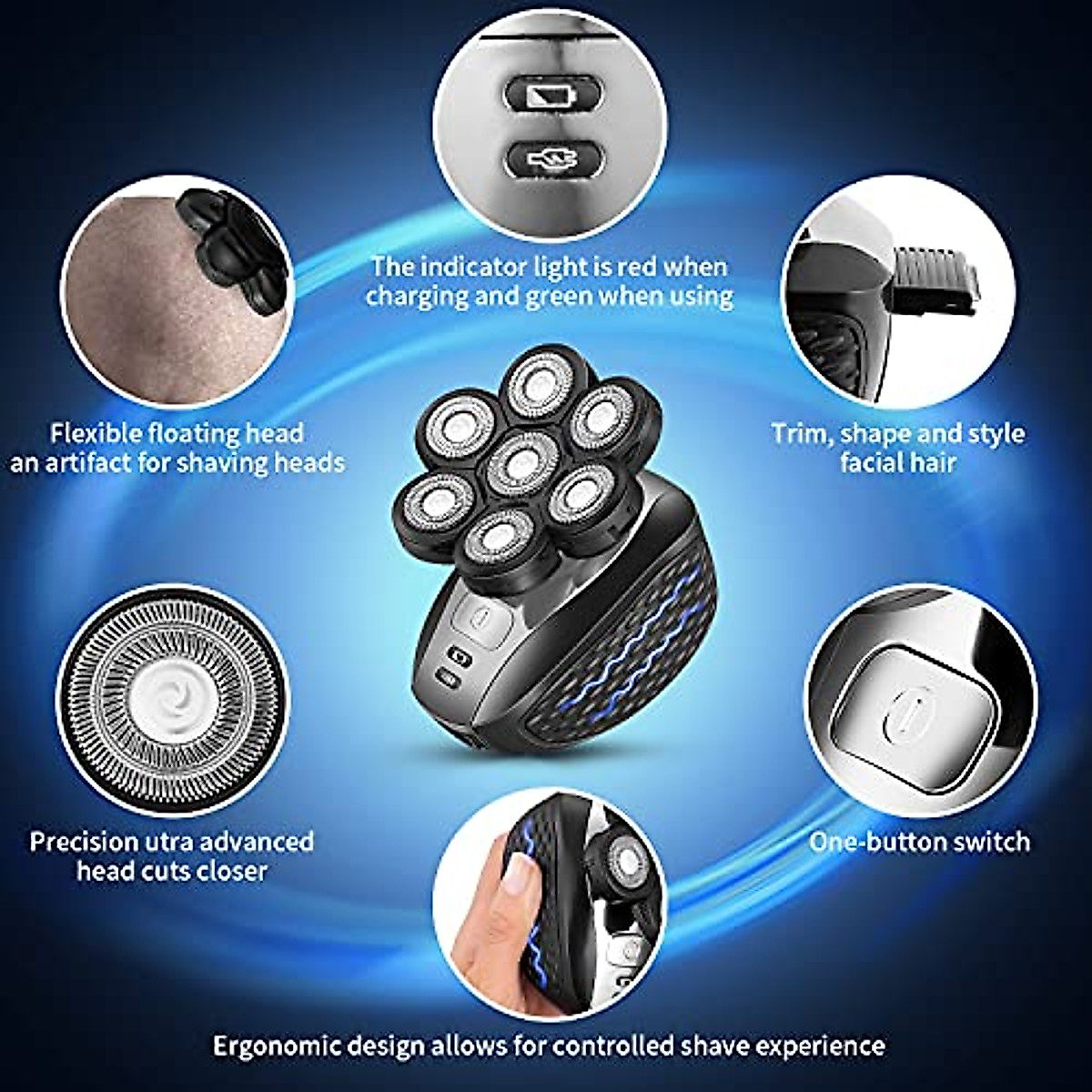 The indicator light is red when charging and green when using

Flexible floating head an artifact for shaving heads

Trim, shape and style facial hair

Precision utra advanced head cuts closer

One-button switch

Ergonomic design allows for controlled shave experience