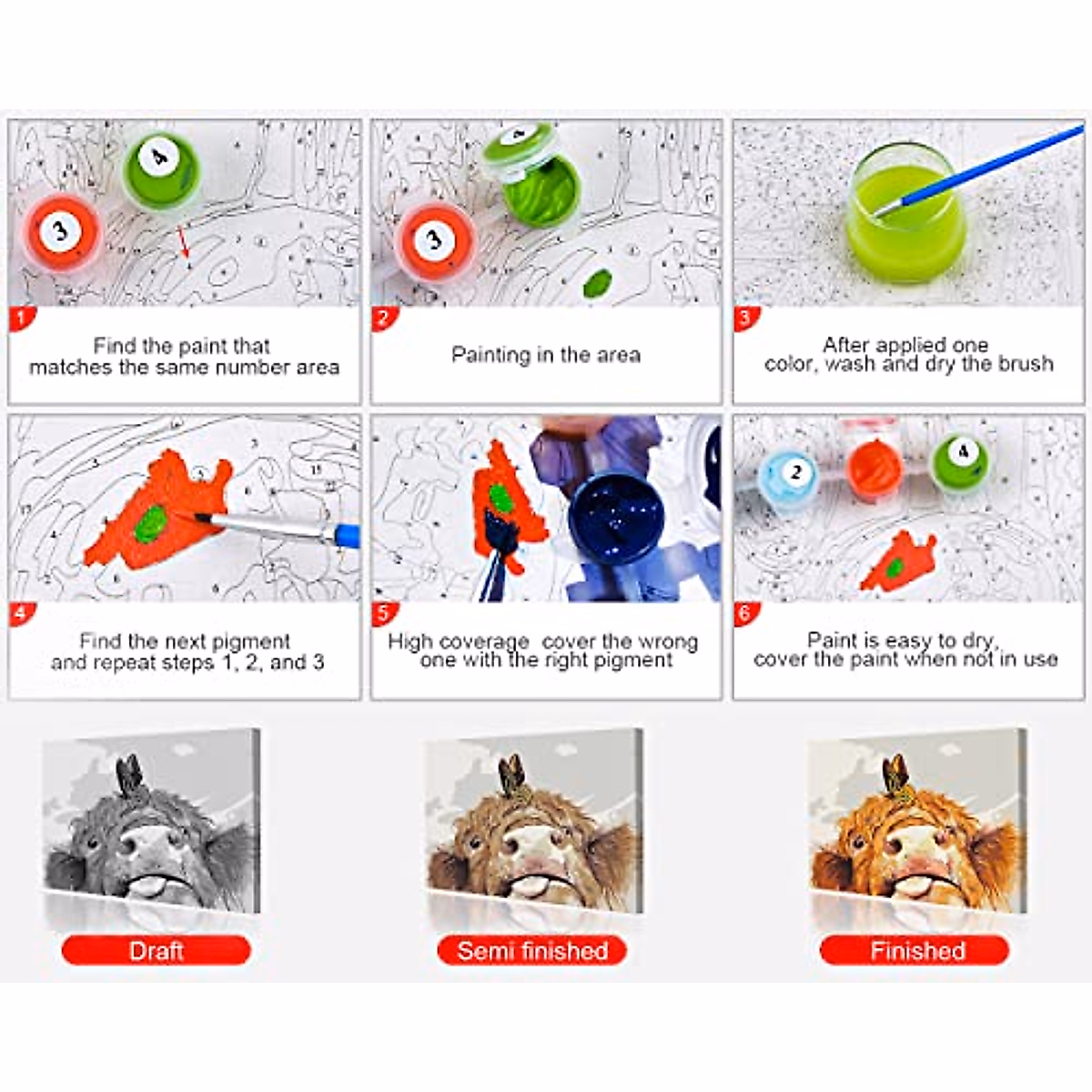 1
Find the paint that matches the same number area

2
Painting in the area

3
After applied one color, wash and dry the brush

4
Find the next pigment and repeat steps 1, 2, and 3

5
High coverage cover the wrong one with the right pigment

6
Paint is easy to dry, cover the paint when not in use

Draft

Semi finished

Finished