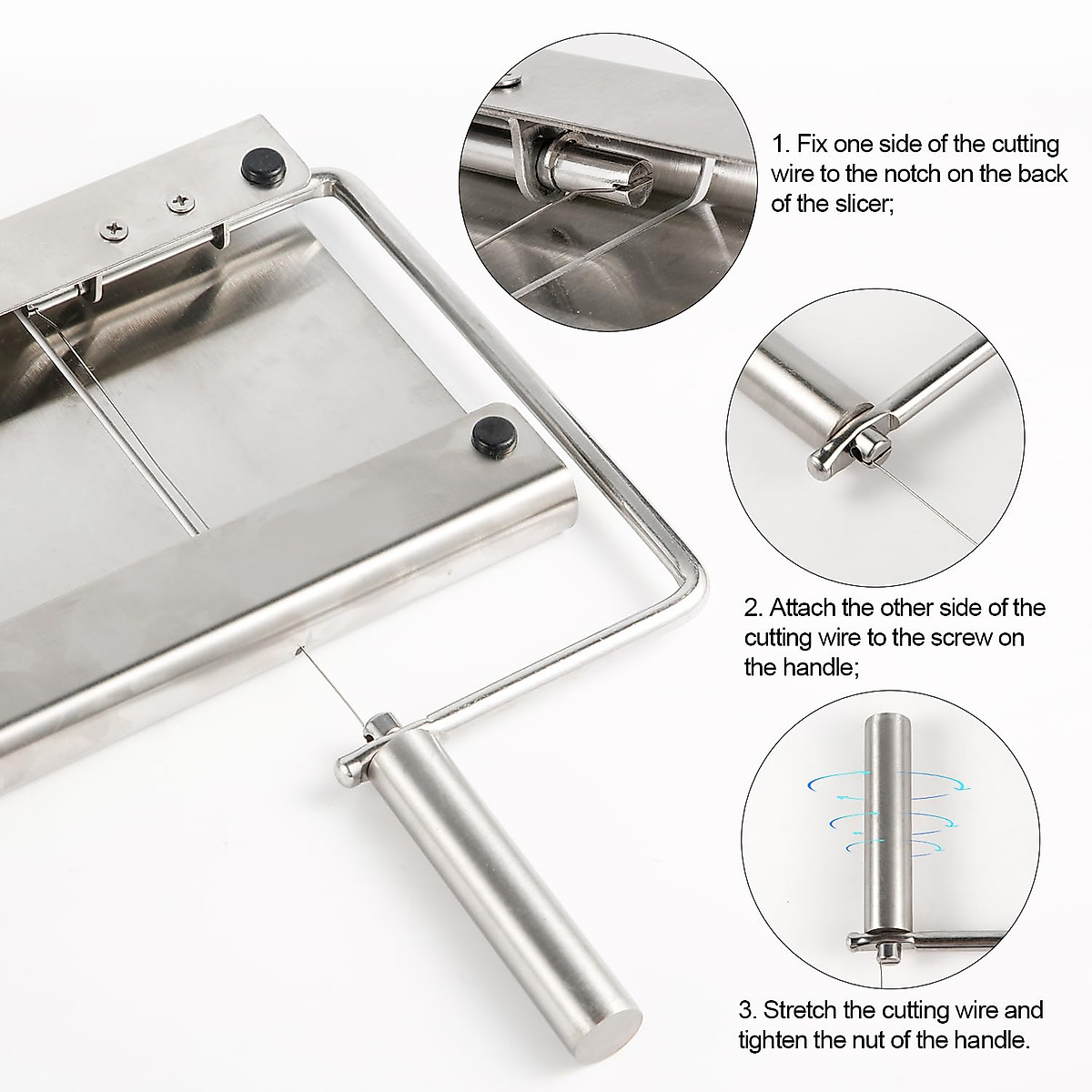 1. Fix one side of the cutting wire to the notch on the back of the slicer;

2. Attach the other side of the cutting wire to the screw on the handle;

3. Stretch the cutting wire and tighten the nut of the handle.