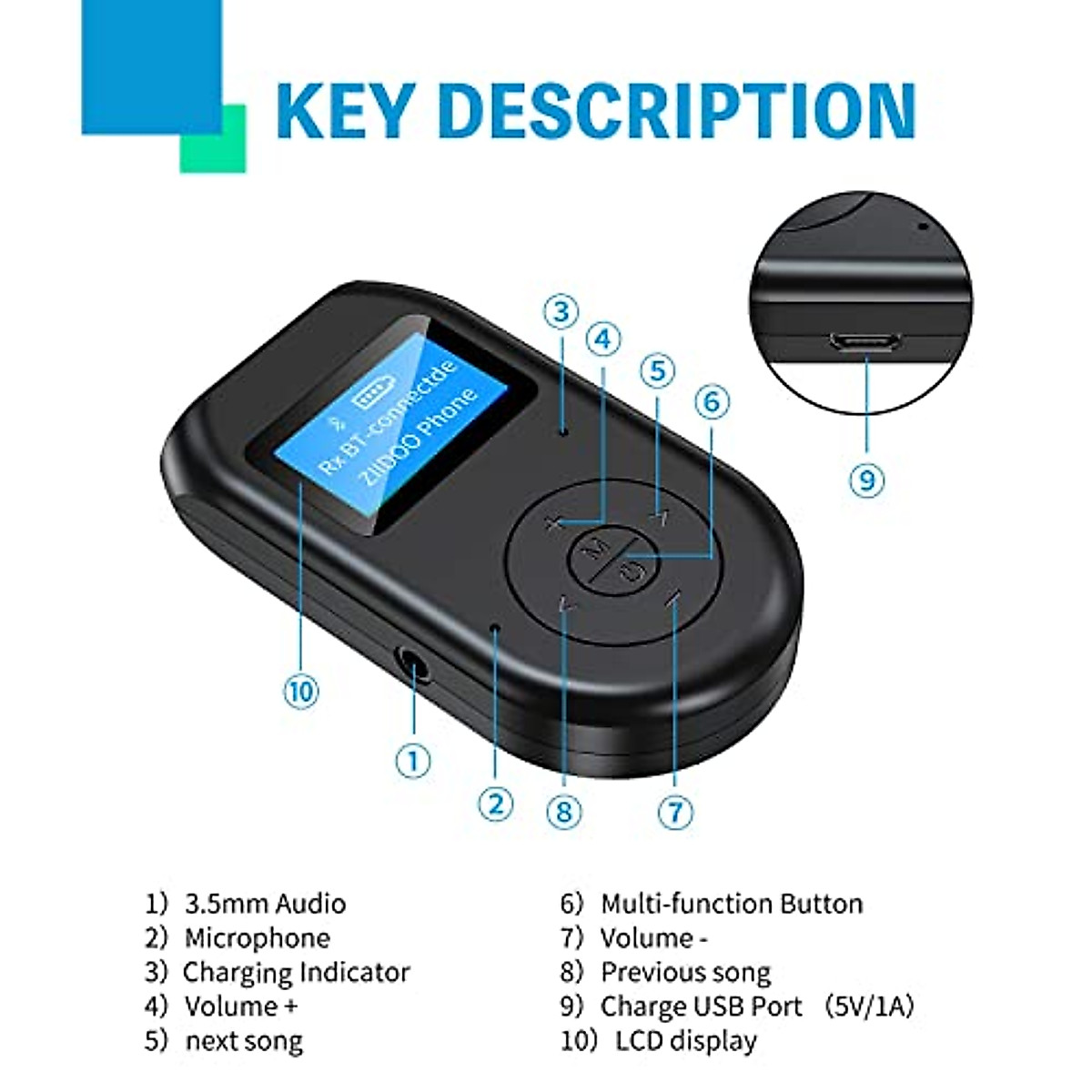 KEY DESCRIPTION

Rx BT-connectde
ZIIDOO Phone

M

③ ④ ⑤ ⑥ ⑨ ⑩ ① ② ⑧ ⑦

1) 3.5mm Audio
2) Microphone
3) Charging Indicator
4) Volume +
5) next song

6) Multi-function Button
7) Volume -
8) Previous song
9) Charge USB Port (5V/1A)
10) LCD display