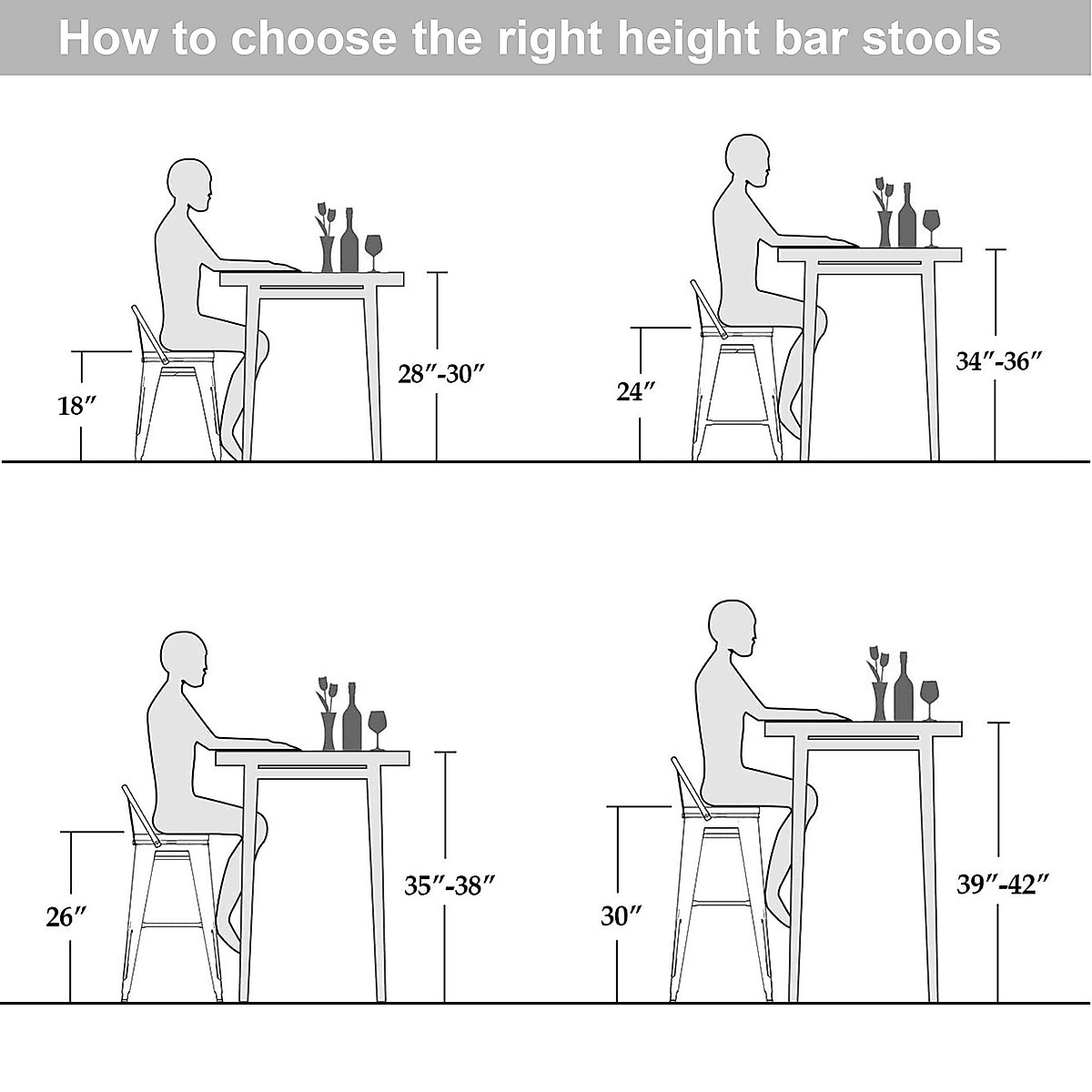 How to choose the right height bar stools

18″

28″-30″

24″

34″-36″

26″

35″-38″

30″

39″-42″