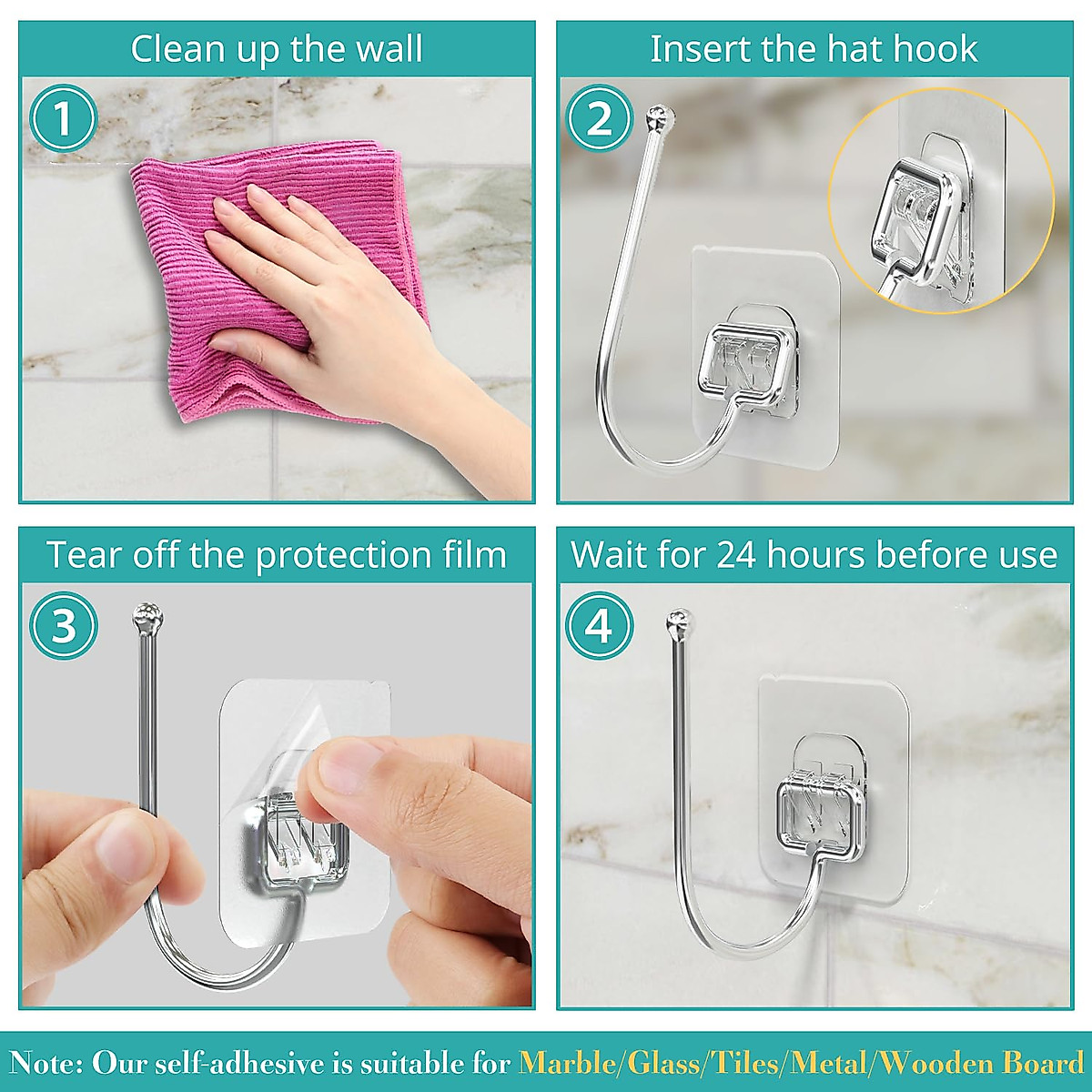 Clean up the wall

1

Insert the hat hook

2

Tear off the protection film

3

Wait for 24 hours before use

4

Note: Our self-adhesive is suitable for Marble/Glass/Tiles/Metal/Wooden Board