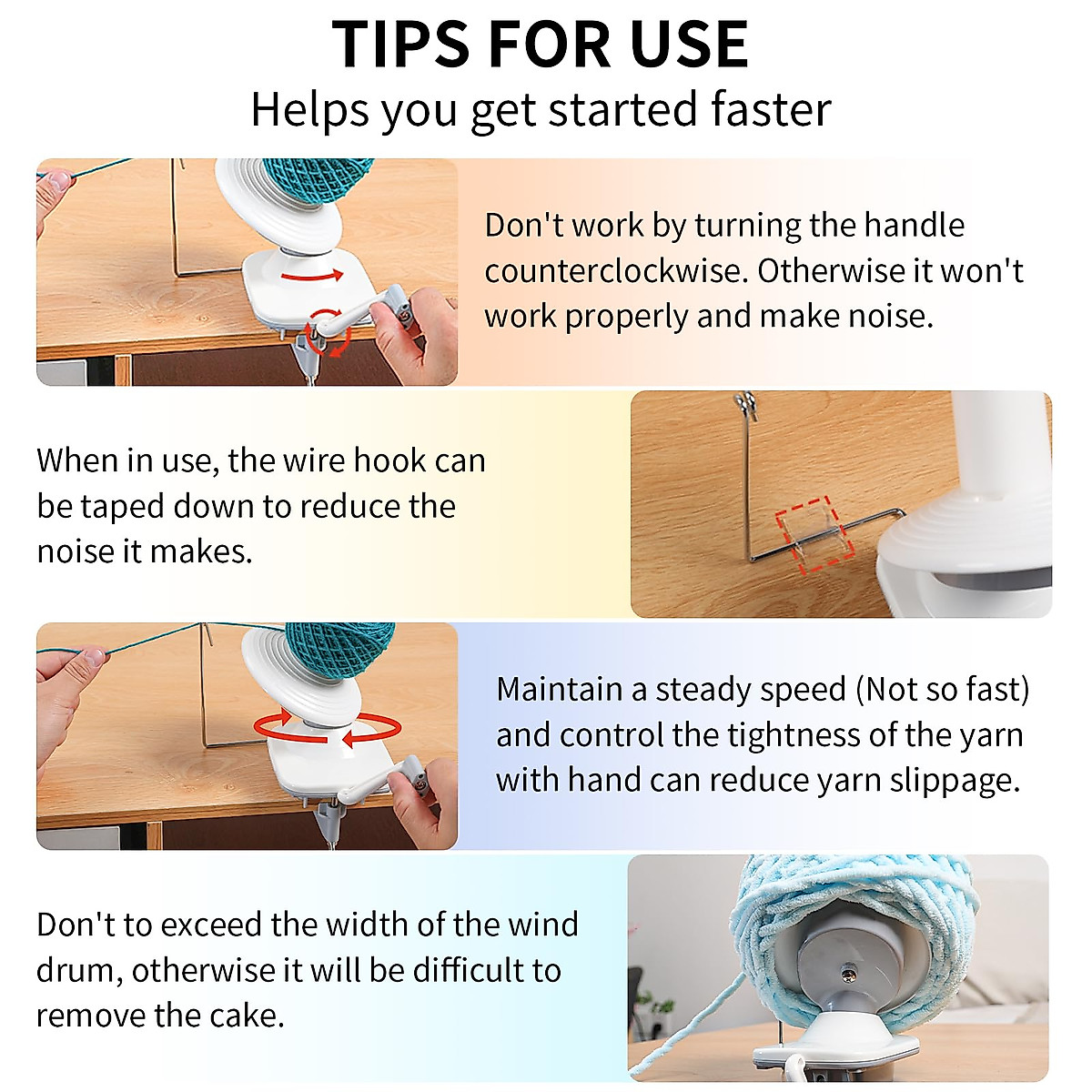 TIPS FOR USE
Helps you get started faster

Don't work by turning the handle counterclockwise. Otherwise it won't work properly and make noise.

When in use, the wire hook can be taped down to reduce the noise it makes.

Maintain a steady speed (Not so fast) and control the tightness of the yarn with hand can reduce yarn slippage.

Don't to exceed the width of the wind drum, otherwise it will be difficult to remove the cake.